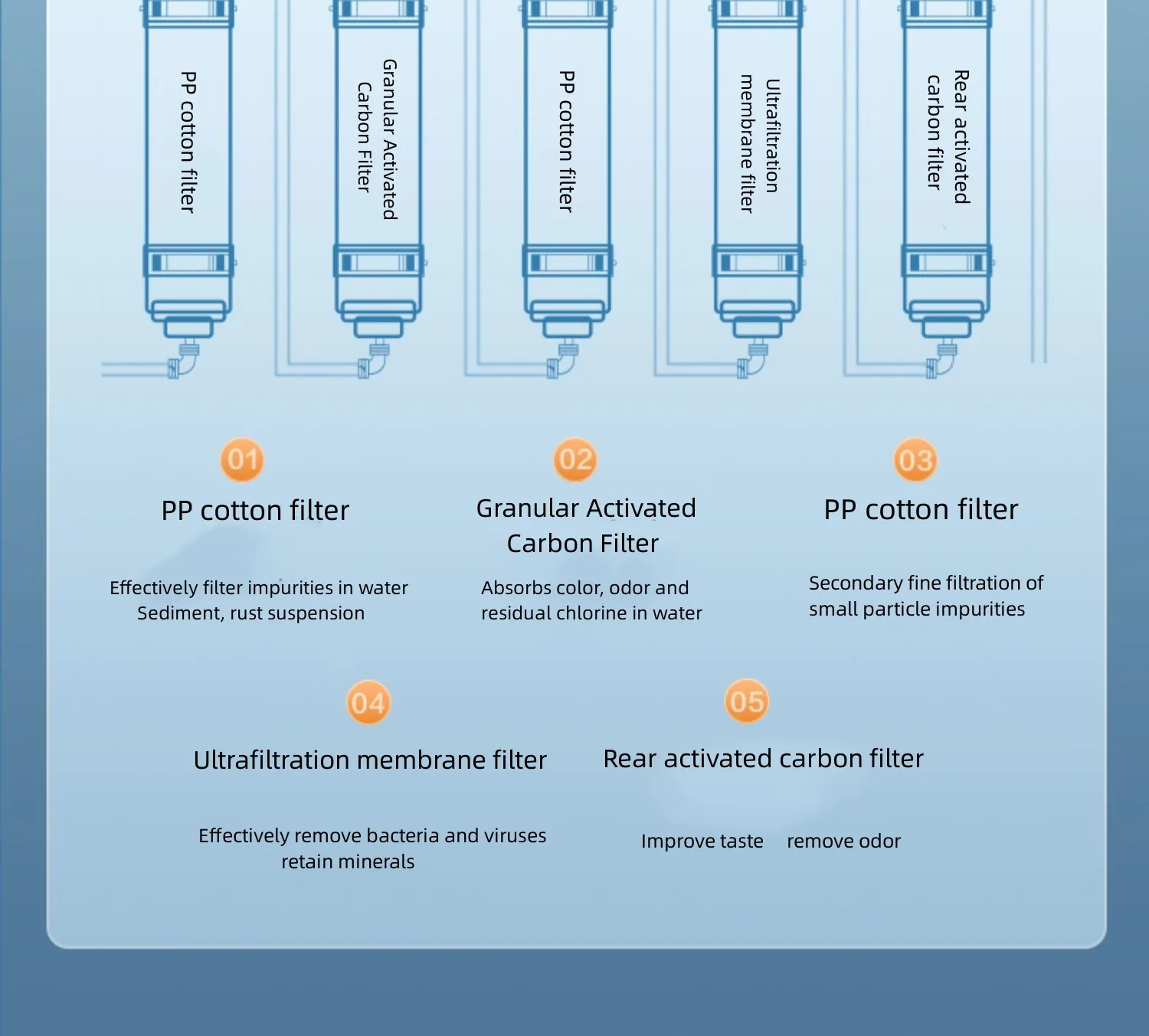 PP cotton filter

Granular Activated Carbon Filter

PP cotton filter

Ultrafiltration membrane filter

Rear activated carbon filter

01

PP cotton filter

Effectively filter impurities in water Sediment, rust suspension

02

Granular Activated Carbon Filter

Absorbs color, odor and residual chlorine in water

03

PP cotton filter

Secondary fine filtration of small particle impurities

04

Ultrafiltration membrane filter

Effectively remove bacteria and viruses retain minerals

05

Rear activated carbon filter

Improve taste remove odor