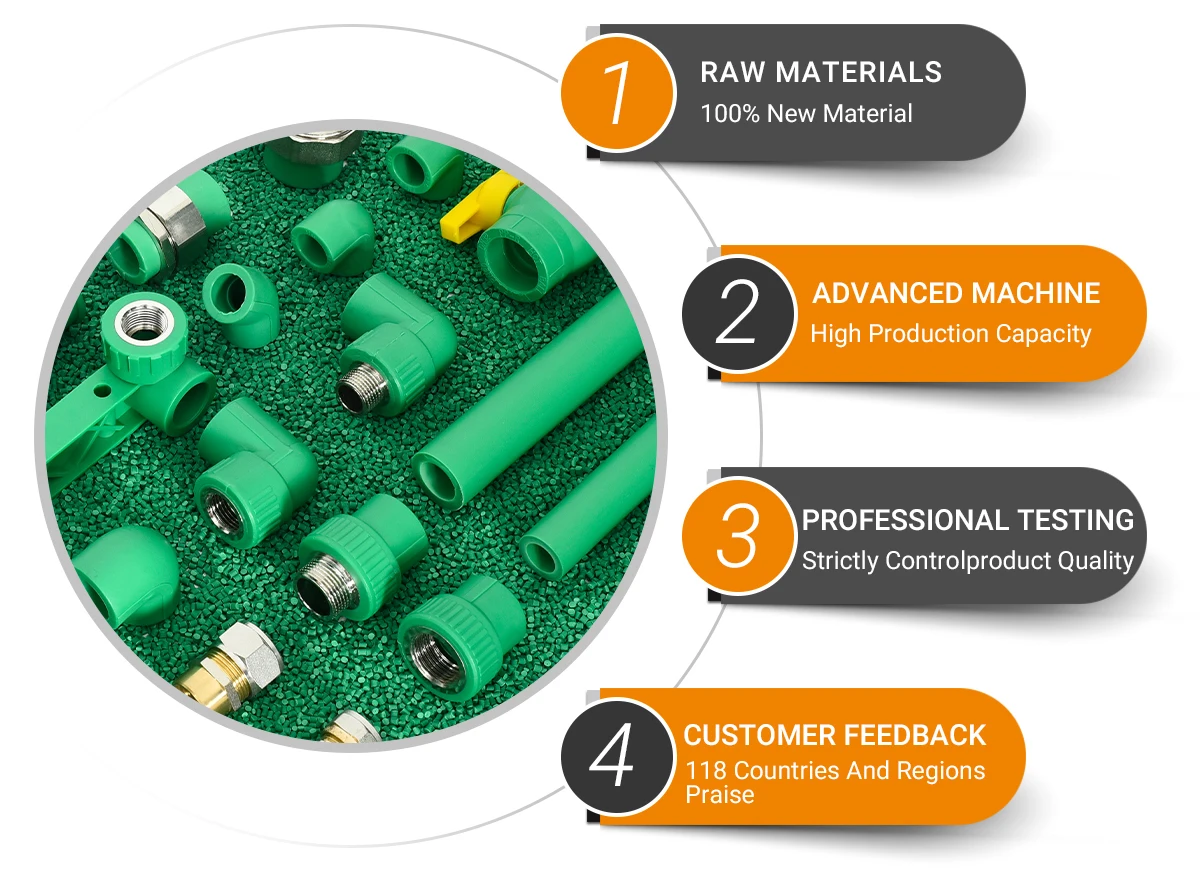 1
RAW MATERIALS
100% New Material

2
ADVANCED MACHINE
High Production Capacity

3
PROFESSIONAL TESTING
Strictly Controlproduct Quality

4
CUSTOMER FEEDBACK
118 Countries And Regions Praise