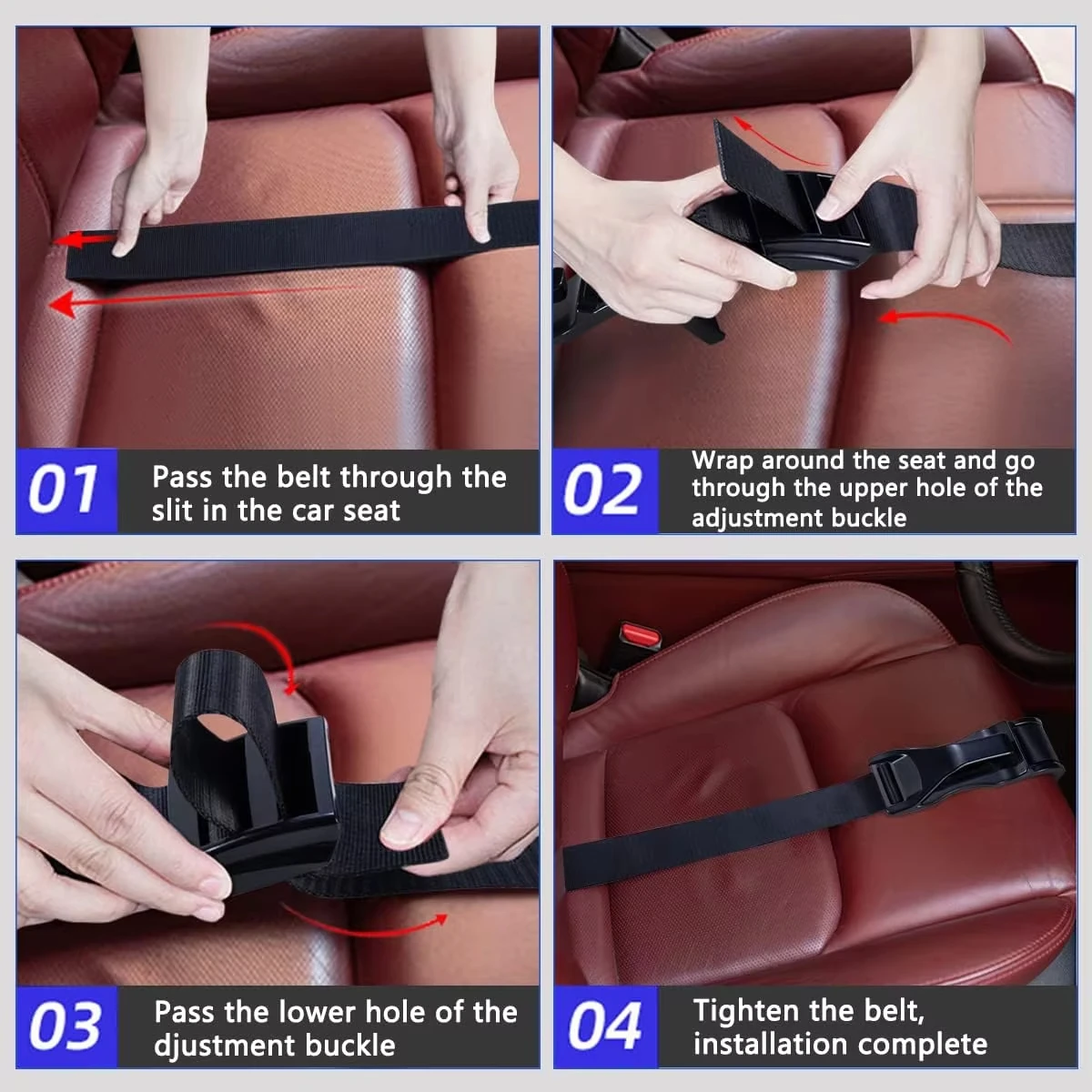 01 Pass the belt through the slit in the car seat

02 Wrap around the seat and go through the upper hole of the adjustment buckle

03 Pass the lower hole of the djustment buckle

04 Tighten the belt, installation complete