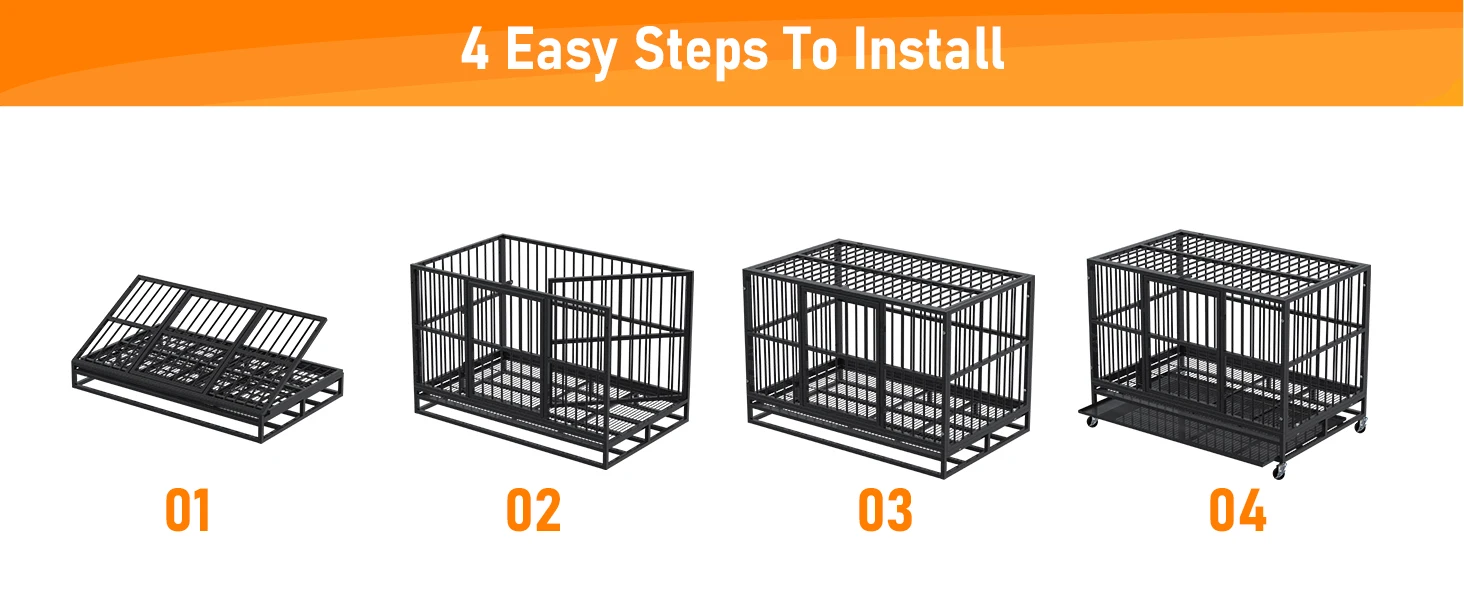 4 Easy Steps To Install

01

02

03

04