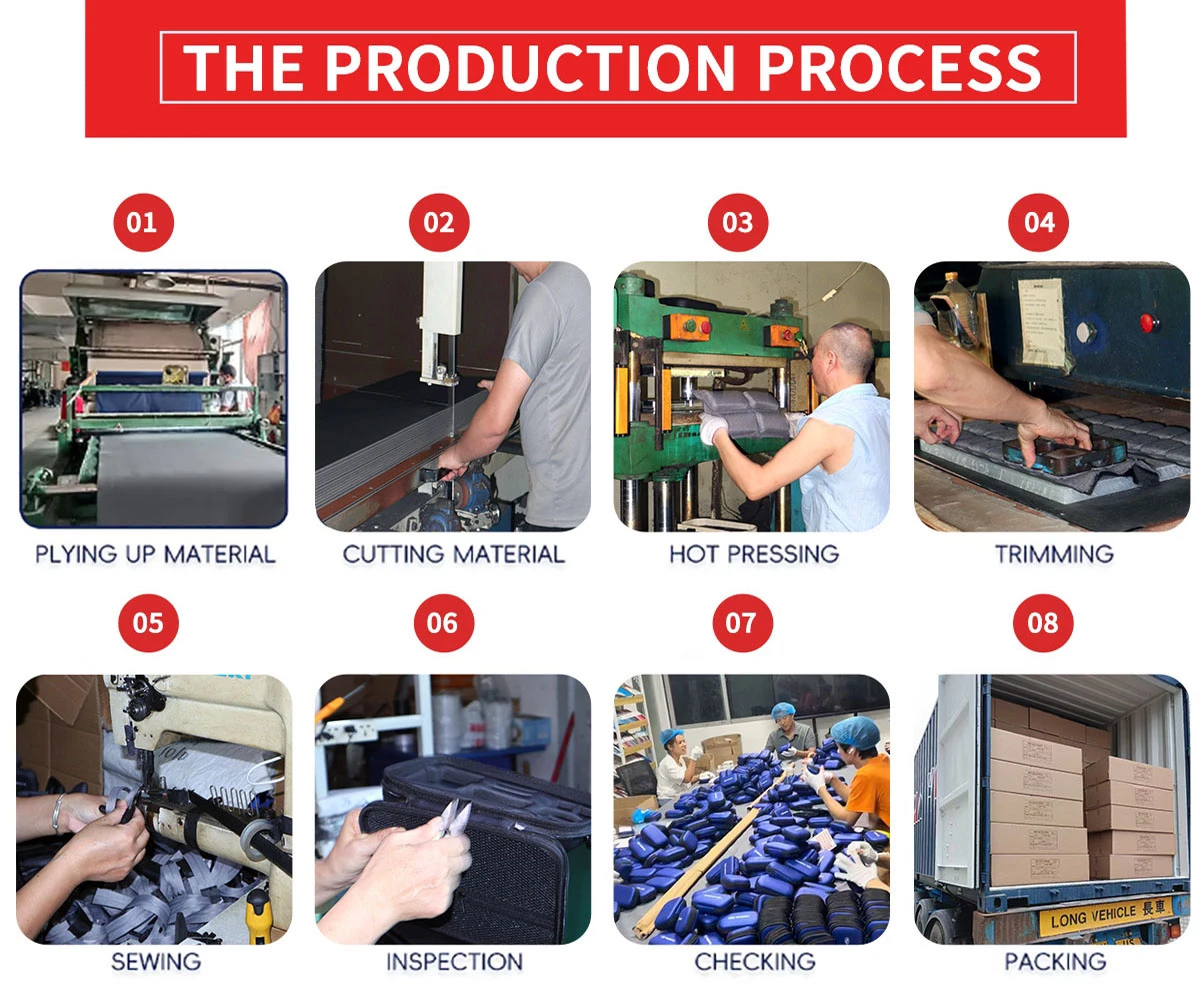 THE PRODUCTION PROCESS

01
PLYING UP MATERIAL

02
CUTTING MATERIAL

03
HOT PRESSING

04
TRIMMING

05
SEWING

06
INSPECTION

07
CHECKING

08
LONG VEHICLE 長車
PACKING