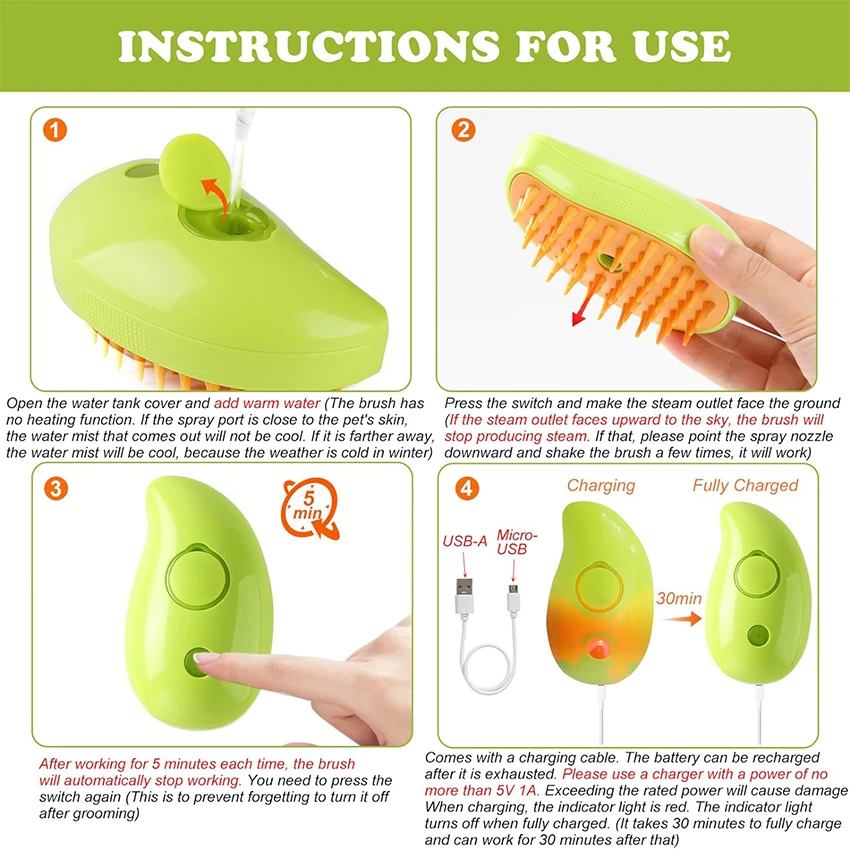 INSTRUCTIONS FOR USE

1

Open the water tank cover and add warm water (The brush has no heating function. If the spray port is close to the pet's skin, the water mist that comes out will not be cool. If it is farther away, the water mist will be cool, because the weather is cold in winter)

2

Press the switch and make the steam outlet face the ground (If the steam outlet faces upward to the sky, the brush will stop producing steam. If that, please point the spray nozzle downward and shake the brush a few times, it will work)

3

5 min

After working for 5 minutes each time, the brush will automatically stop working. You need to press the switch again (This is to prevent forgetting to turn it off after grooming)

4

Charging

Fully Charged

USB-A

Micro-USB

30min

Comes with a charging cable. The battery can be recharged after it is exhausted. Please use a charger with a power of no more than 5V 1A. Exceeding the rated power will cause damage When charging, the indicator light is red. The indicator light turns off when fully charged. (It takes 30 minutes to fully charge and can work for 30 minutes after that)