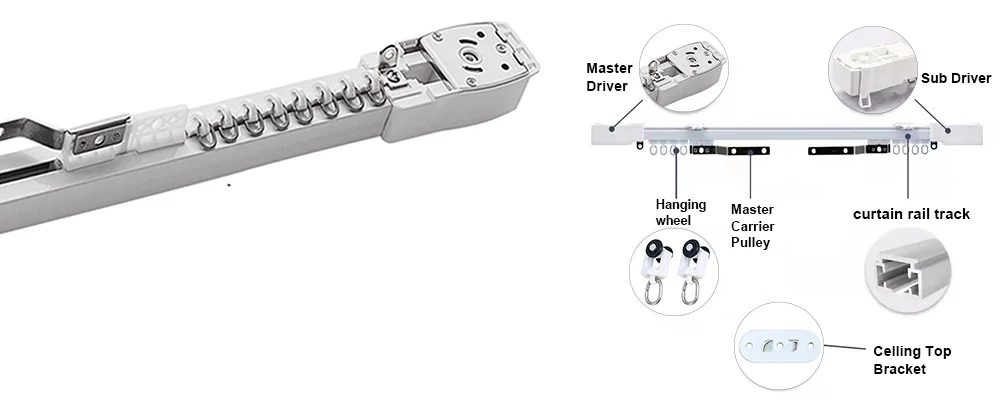 Master Driver

Sub Driver

Hanging wheel

Master Carrier Pulley

curtain rail track

Celling Top Bracket