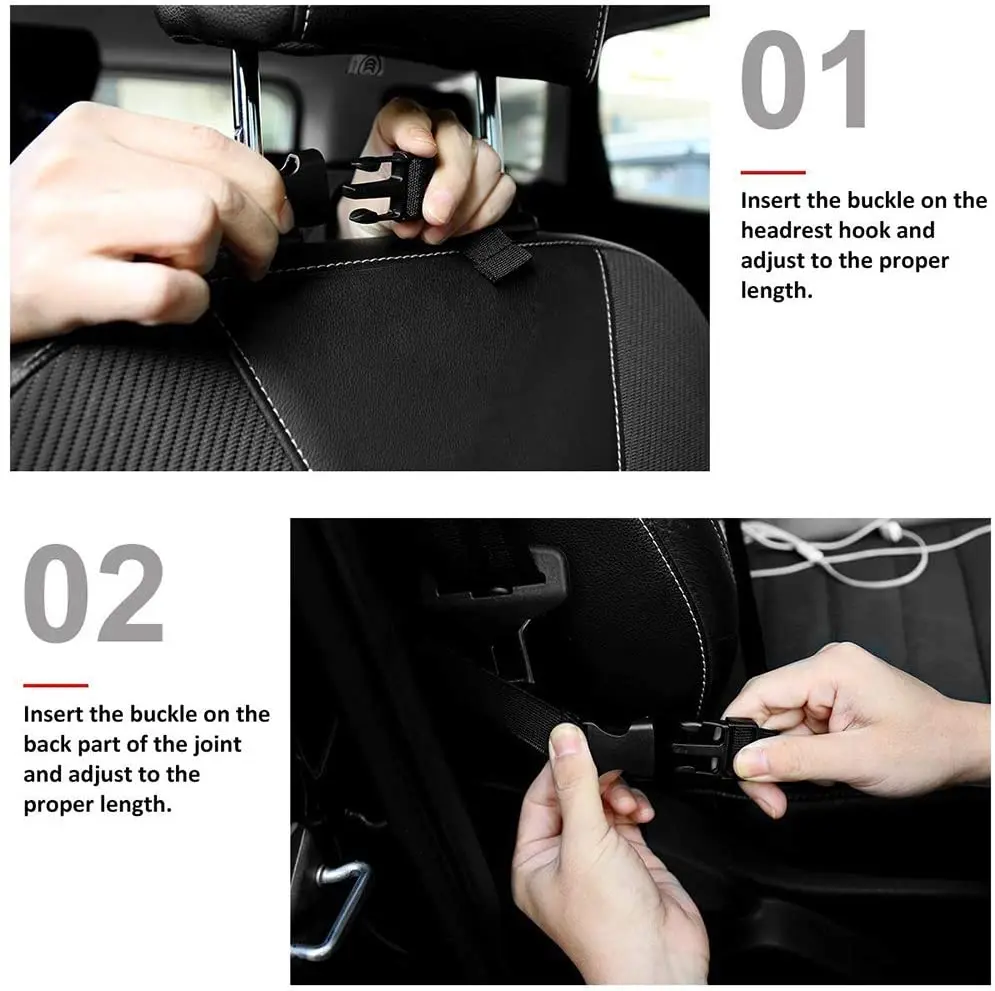 01

Insert the buckle on the headrest hook and adjust to the proper length.

02

Insert the buckle on the back part of the joint and adjust to the proper length.