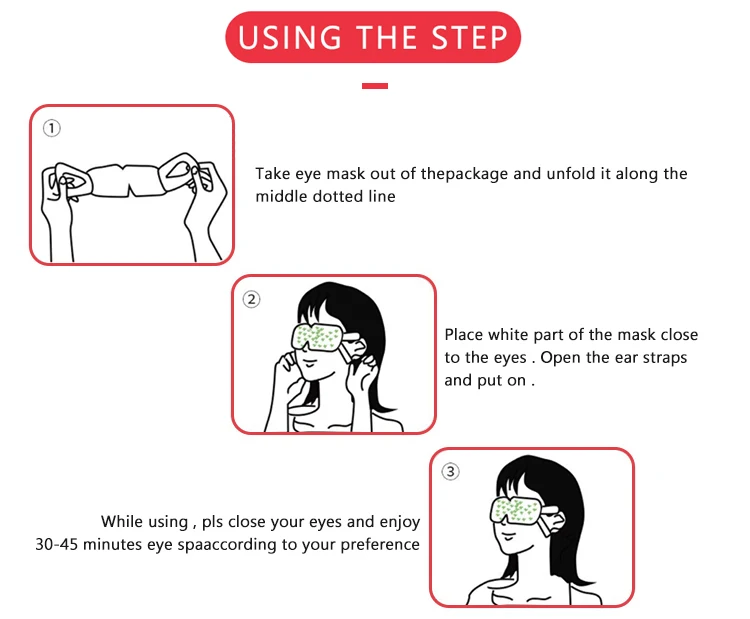 USING THE STEP

①

Take eye mask out of thepackage and unfold it along the middle dotted line

②

Place white part of the mask close to the eyes . Open the ear straps and put on .

③

While using , pls close your eyes and enjoy 30-45 minutes eye spaaccording to your preference