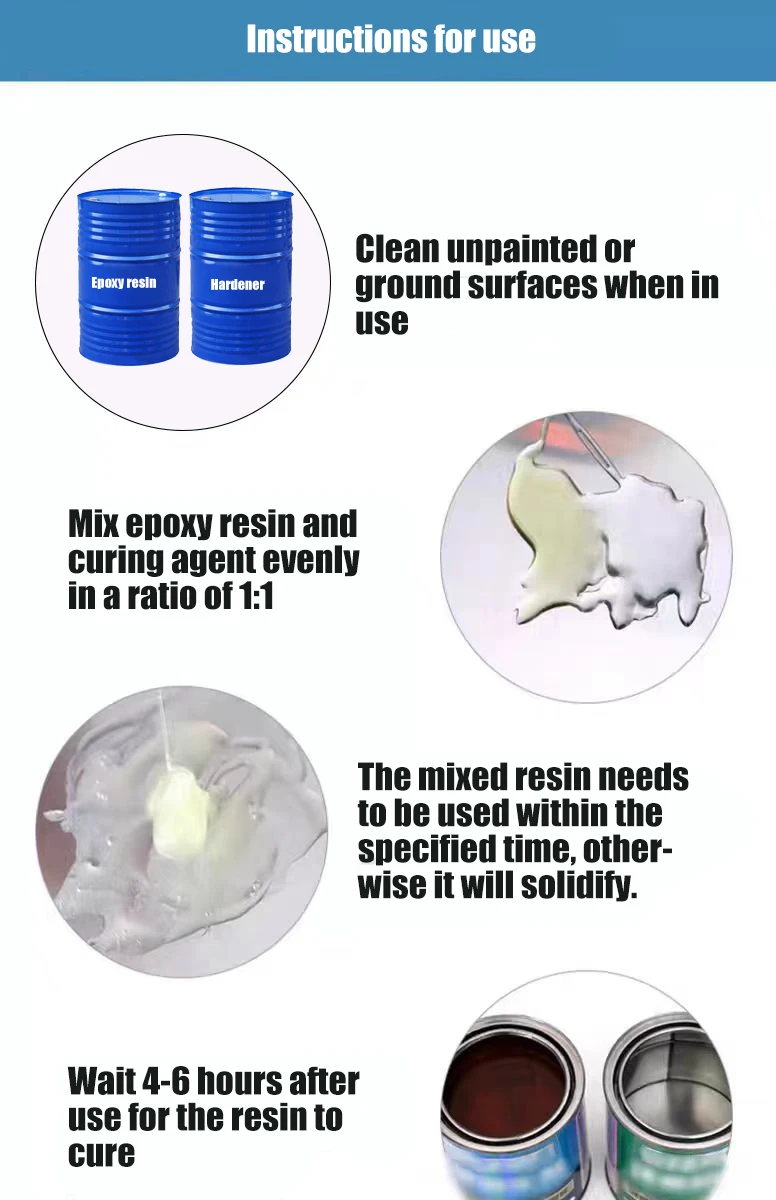 Instructions for use

Epoxy resin

Hardener

Clean unpainted or ground surfaces when in use

Mix epoxy resin and curing agent evenly in a ratio of 1:1

The mixed resin needs to be used within the specified time, otherwise it will solidify.

Wait 4-6 hours after use for the resin to cure