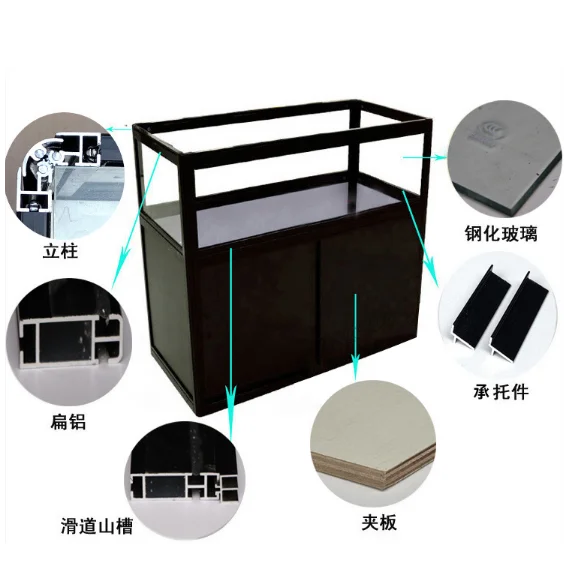 立柱

钢化玻璃

扁铝

承托件

滑道山槽

夹板