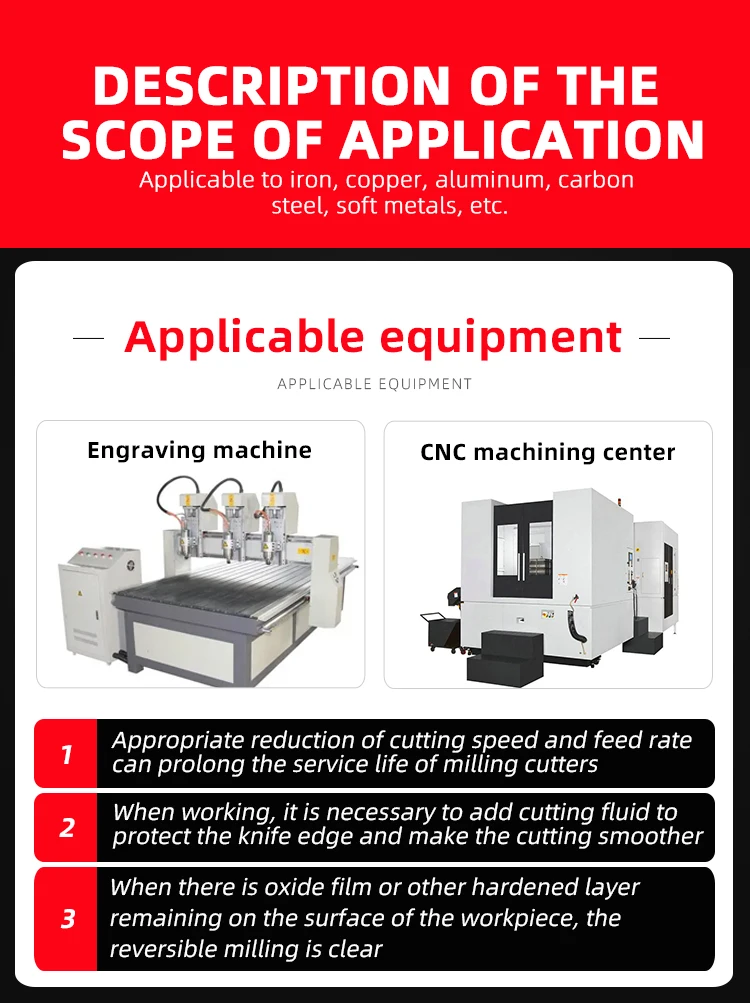 DESCRIPTION OF THE SCOPE OF APPLICATION

Applicable to iron, copper, aluminum, carbon steel, soft metals, etc.

Applicable equipment

APPLICABLE EQUIPMENT

Engraving machine

CNC machining center

1 Appropriate reduction of cutting speed and feed rate can prolong the service life of milling cutters

2 When working, it is necessary to add cutting fluid to protect the knife edge and make the cutting smoother

3 When there is oxide film or other hardened layer remaining on the surface of the workpiece, the reversible milling is clear