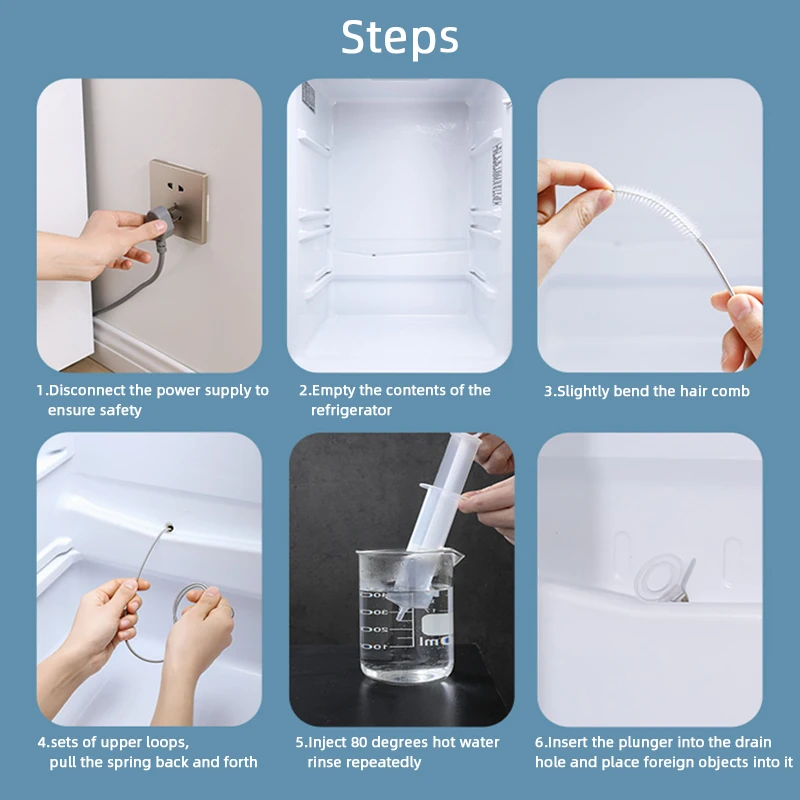 Steps

1.Disconnect the power supply to ensure safety

2.Empty the contents of the refrigerator

3.Slightly bend the hair comb

4.sets of upper loops, pull the spring back and forth

300
200
100
ml

5.Inject 80 degrees hot water rinse repeatedly

6.Insert the plunger into the drain hole and place foreign objects into it