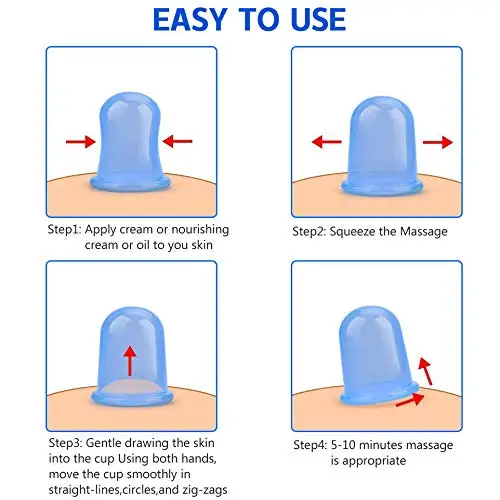 EASY TO USE

Step1: Apply cream or nourishing cream or oil to you skin

Step2: Squeeze the Massage

Step3: Gentle drawing the skin into the cup Using both hands, move the cup smoothly in straight-lines,circles,and zig-zags

Step4: 5-10 minutes massage is appropriate