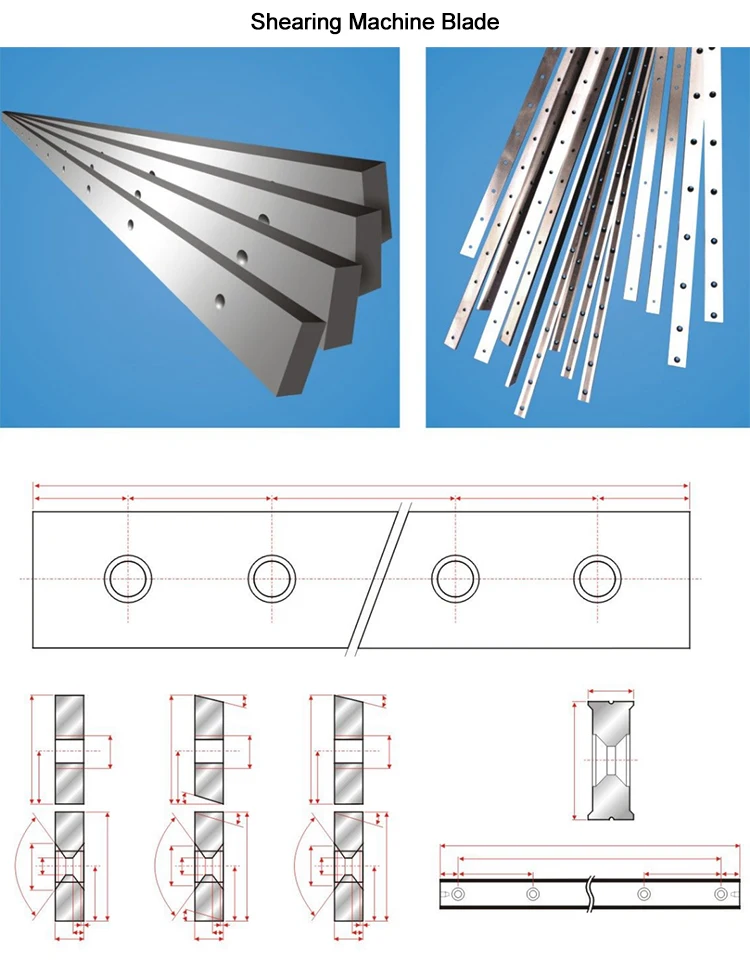 Shearing Machine Blade