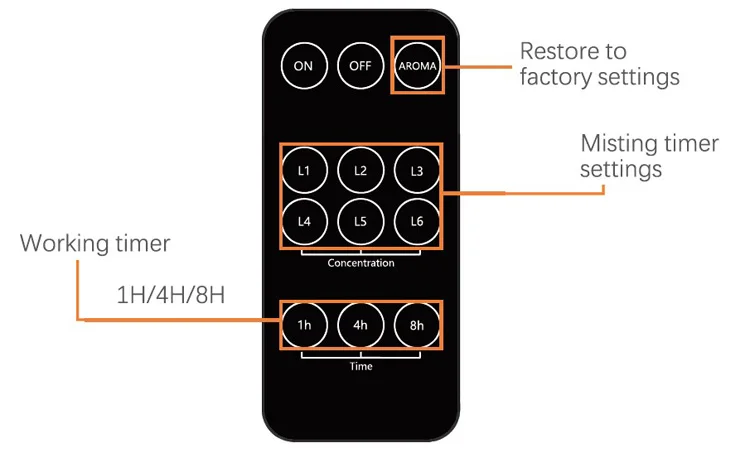 ON OFF AROMA

Restore to factory settings

L1 L2 L3
L4 L5 L6

Concentration

Misting timer settings

Working timer

1H/4H/8H

1h 4h 8h

Time