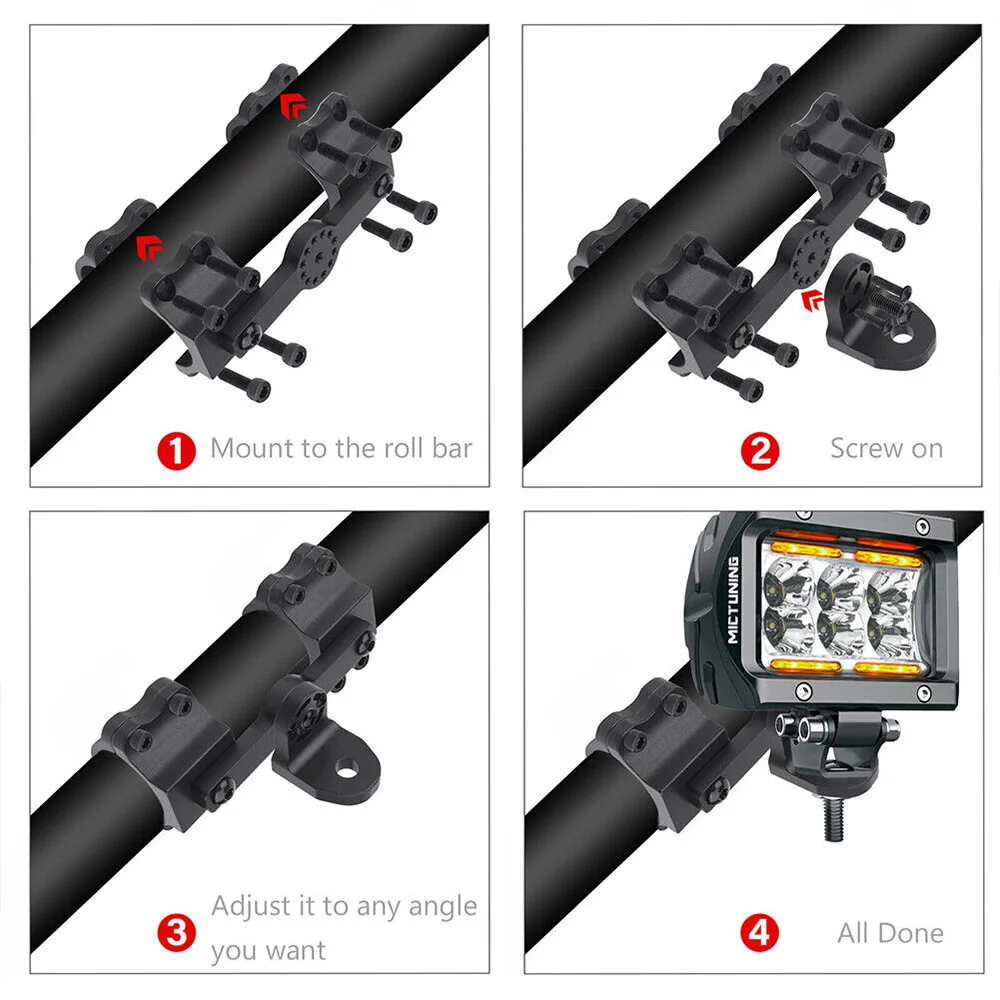 1 Mount to the roll bar

2 Screw on

3 Adjust it to any angle you want

MICTUNING

4 All Done