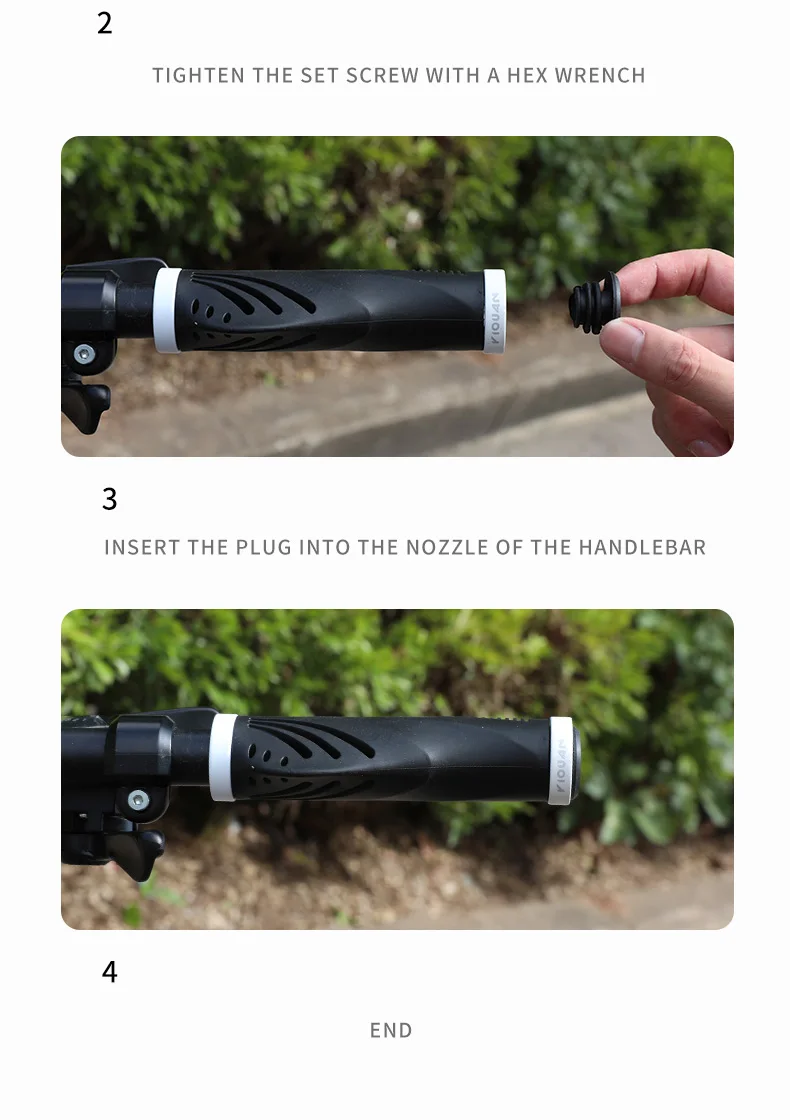 2

TIGHTEN THE SET SCREW WITH A HEX WRENCH

VIOUAN

3

INSERT THE PLUG INTO THE NOZZLE OF THE HANDLEBAR

VIOUAN

4

END