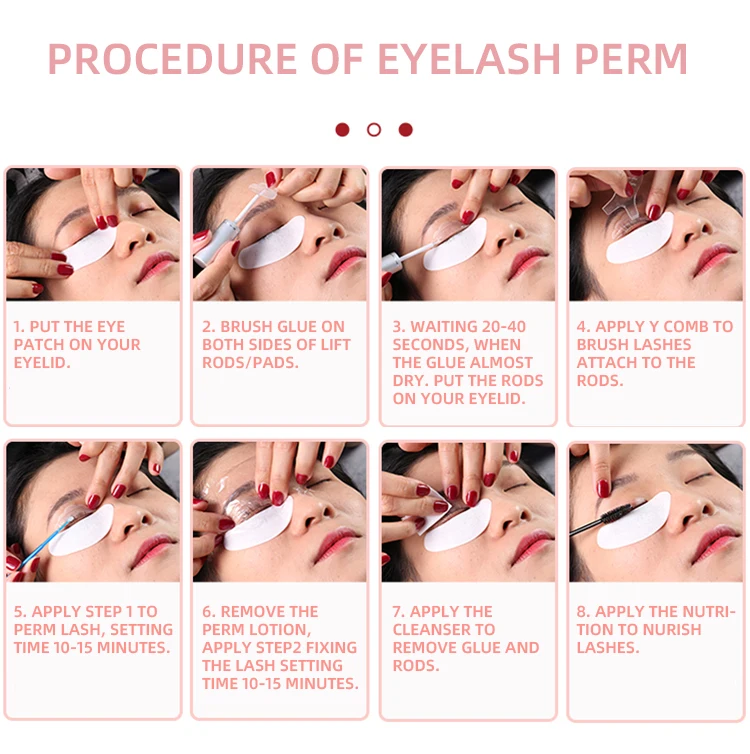 PROCEDURE OF EYELASH PERM

1. PUT THE EYE PATCH ON YOUR EYELID.

2. BRUSH GLUE ON BOTH SIDES OF LIFT RODS/PADS.

3. WAITING 20-40 SECONDS, WHEN THE GLUE ALMOST DRY. PUT THE RODS ON YOUR EYELID.

4. APPLY Y COMB TO BRUSH LASHES ATTACH TO THE RODS.

5. APPLY STEP 1 TO PERM LASH, SETTING TIME 10-15 MINUTES.

6. REMOVE THE PERM LOTION, APPLY STEP2 FIXING THE LASH SETTING TIME 10-15 MINUTES.

7. APPLY THE CLEANSER TO REMOVE GLUE AND RODS.

8. APPLY THE NUTRITION TO NURISH LASHES.