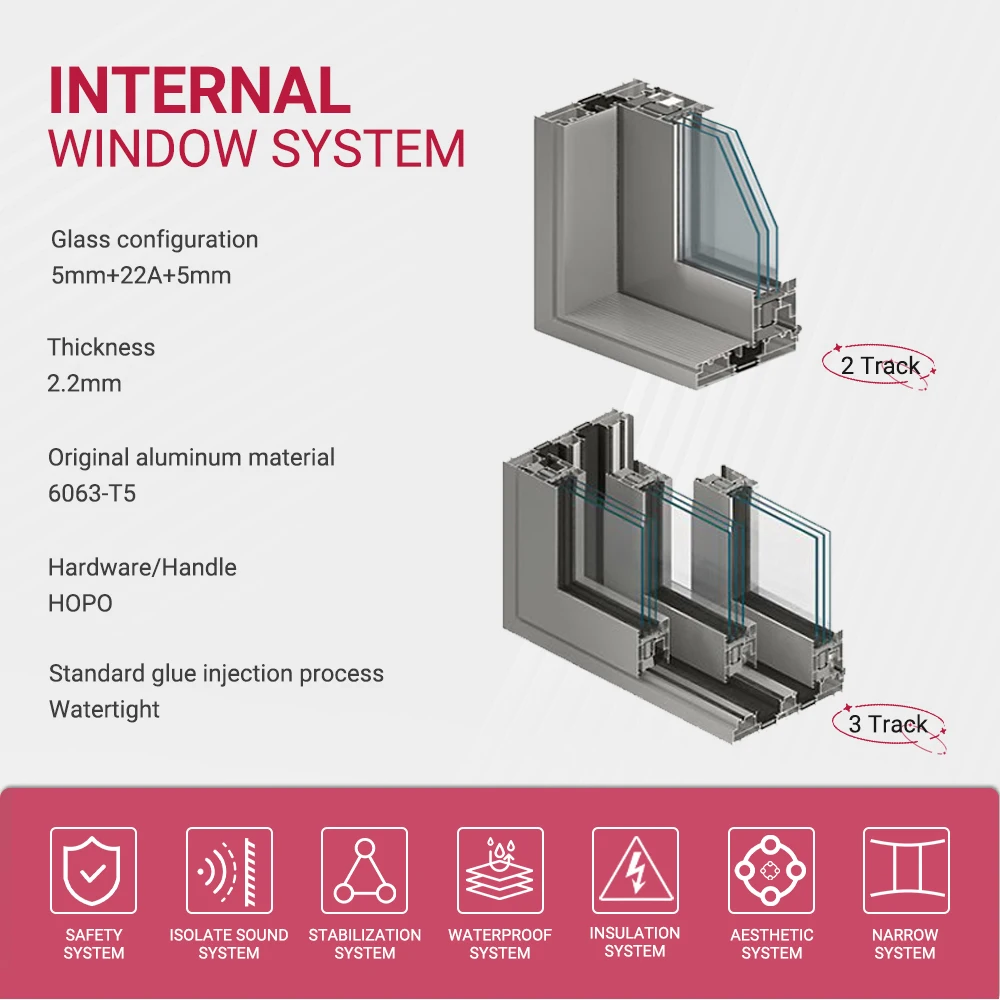 INTERNAL
WINDOW SYSTEM

Glass configuration
5mm+22A+5mm

Thickness
2.2mm

Original aluminum material
6063-T5

Hardware/Handle
HOPO

Standard glue injection process
Watertight

2 Track

3 Track

SAFETY SYSTEM

ISOLATE SOUND SYSTEM

STABILIZATION SYSTEM

WATERPROOF SYSTEM

INSULATION SYSTEM

AESTHETIC SYSTEM

NARROW SYSTEM