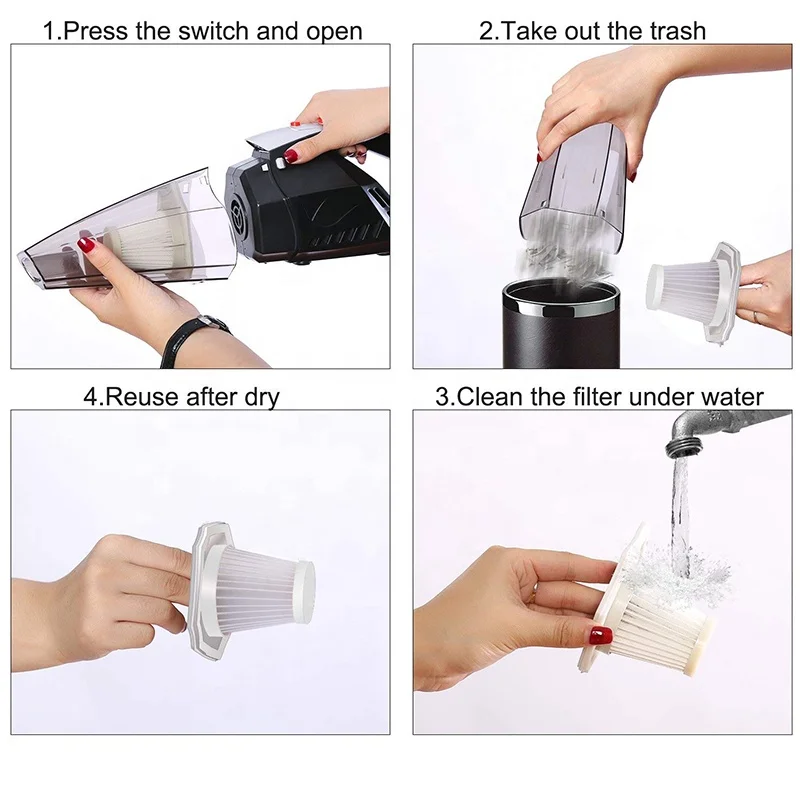 1.Press the switch and open

2.Take out the trash

4.Reuse after dry

3.Clean the filter under water