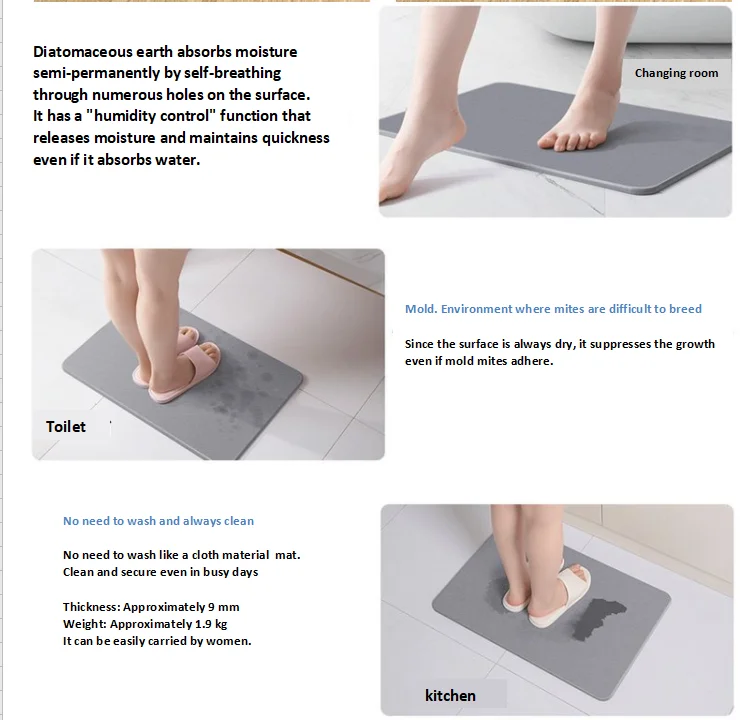 Diatomaceous earth absorbs moisture semi-permanently by self-breathing through numerous holes on the surface. It has a "humidity control" function that releases moisture and maintains quickness even if it absorbs water.

Changing room

Toilet

Mold. Environment where mites are difficult to breed

Since the surface is always dry, it suppresses the growth even if mold mites adhere.

No need to wash and always clean

No need to wash like a cloth material mat.
Clean and secure even in busy days

Thickness: Approximately 9 mm
Weight: Approximately 1.9 kg
It can be easily carried by women.

kitchen