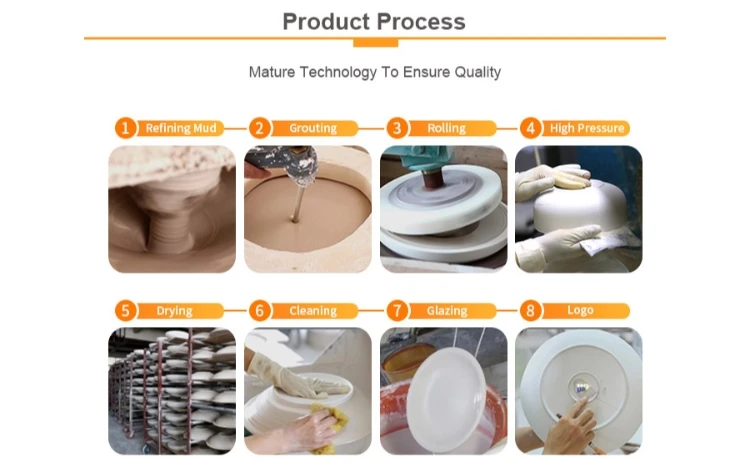 Product Process

Mature Technology To Ensure Quality

1 Refining Mud
2 Grouting
3 Rolling
4 High Pressure

5 Drying
6 Cleaning
7 Glazing
8 Logo