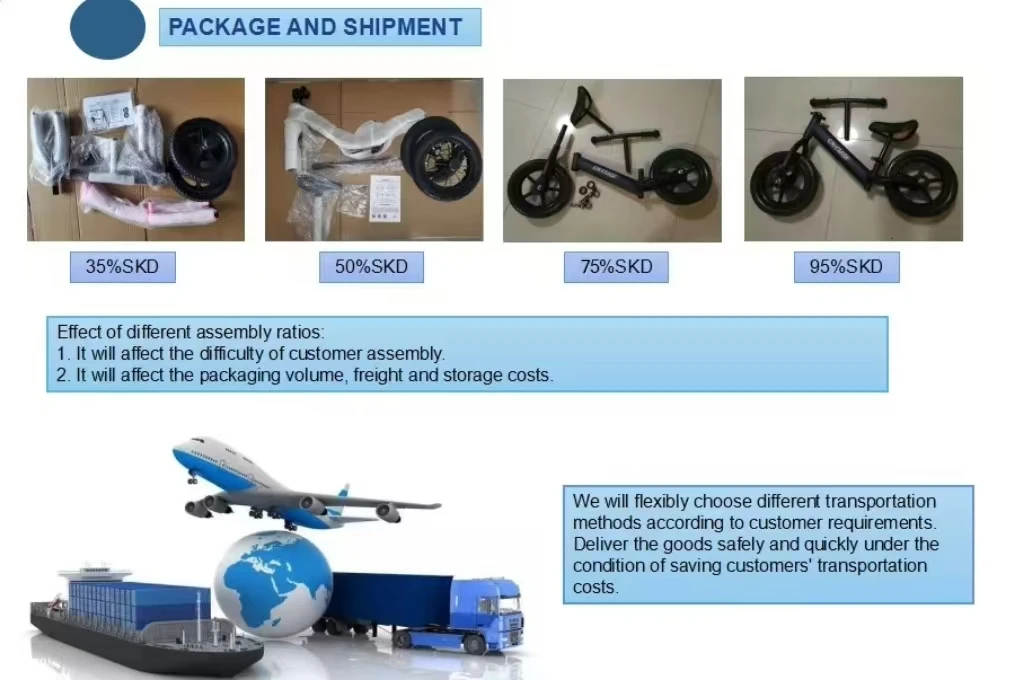 PACKAGE AND SHIPMENT

35%SKD

50%SKD

75%SKD

95%SKD

Effect of different assembly ratios:
1. It will affect the difficulty of customer assembly.
2. It will affect the packaging volume, freight and storage costs.

We will flexibly choose different transportation methods according to customer requirements. Deliver the goods safely and quickly under the condition of saving customers' transportation costs.