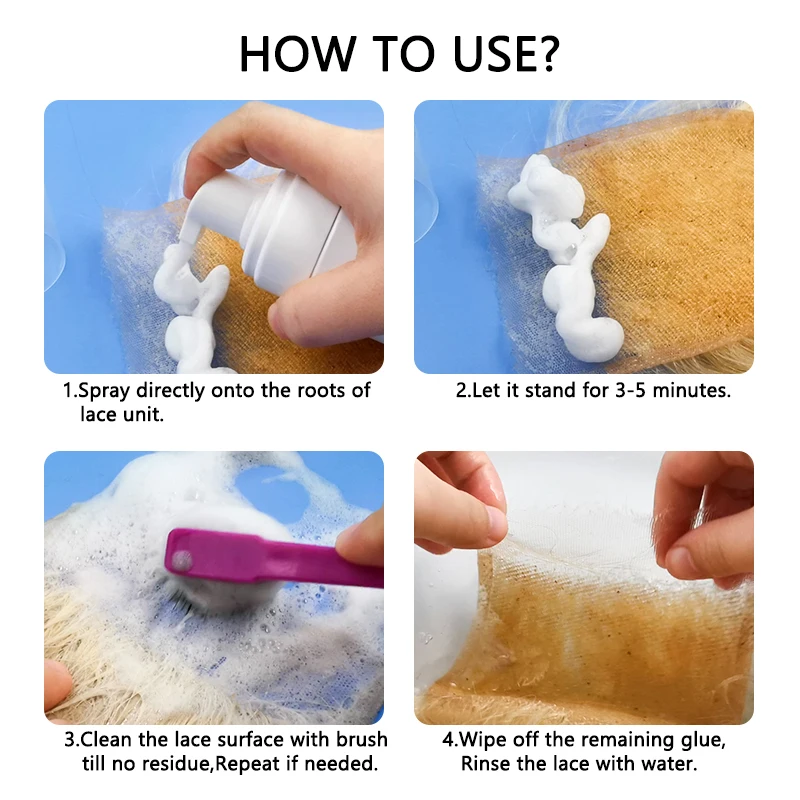 HOW TO USE?

1.Spray directly onto the roots of lace unit.

2.Let it stand for 3-5 minutes.

3.Clean the lace surface with brush till no residue,Repeat if needed.

4.Wipe off the remaining glue, Rinse the lace with water.