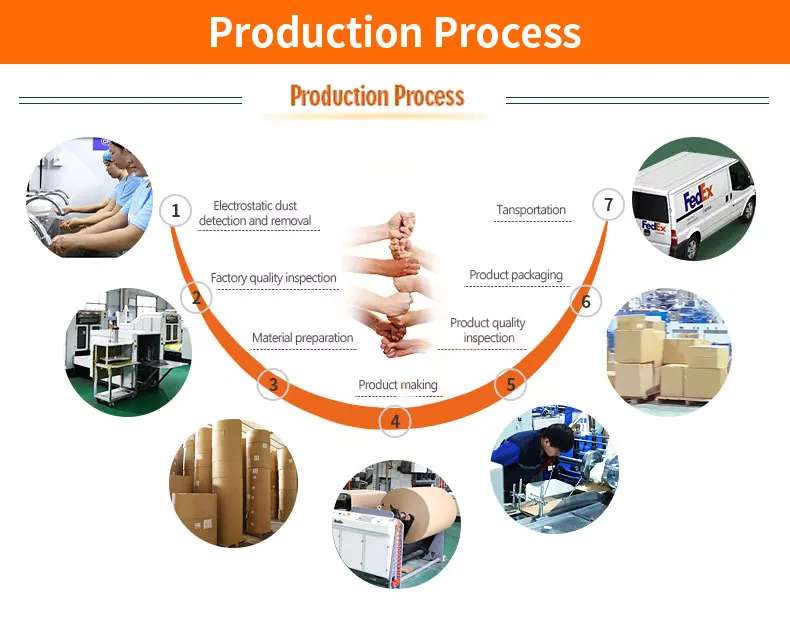 Production Process

Production Process

1 Electrostatic dust detection and removal

2 Factory quality inspection

3 Material preparation

4 Product making

5 Product quality inspection

6 Product packaging

7 Tansportation

FedEx

FedEx