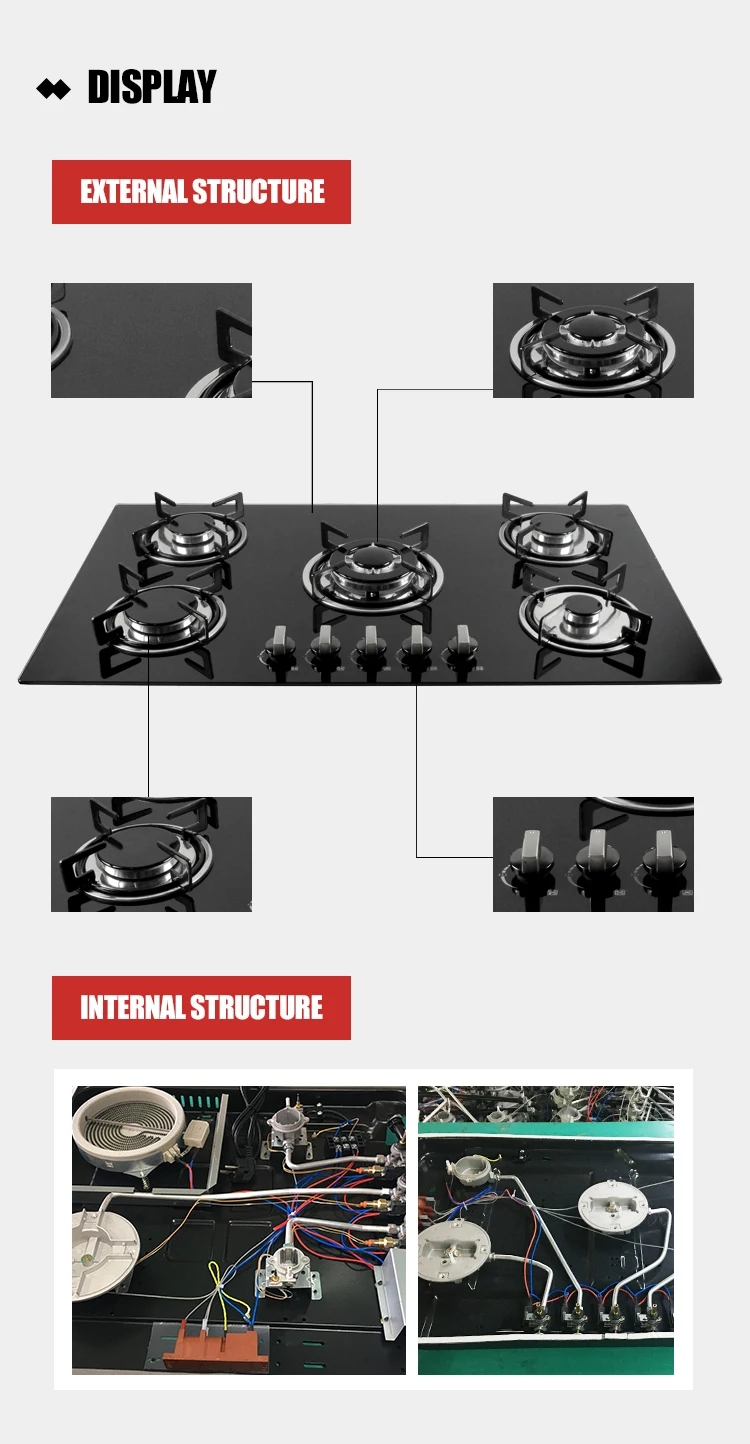 DISPLAY

EXTERNAL STRUCTURE

INTERNAL STRUCTURE