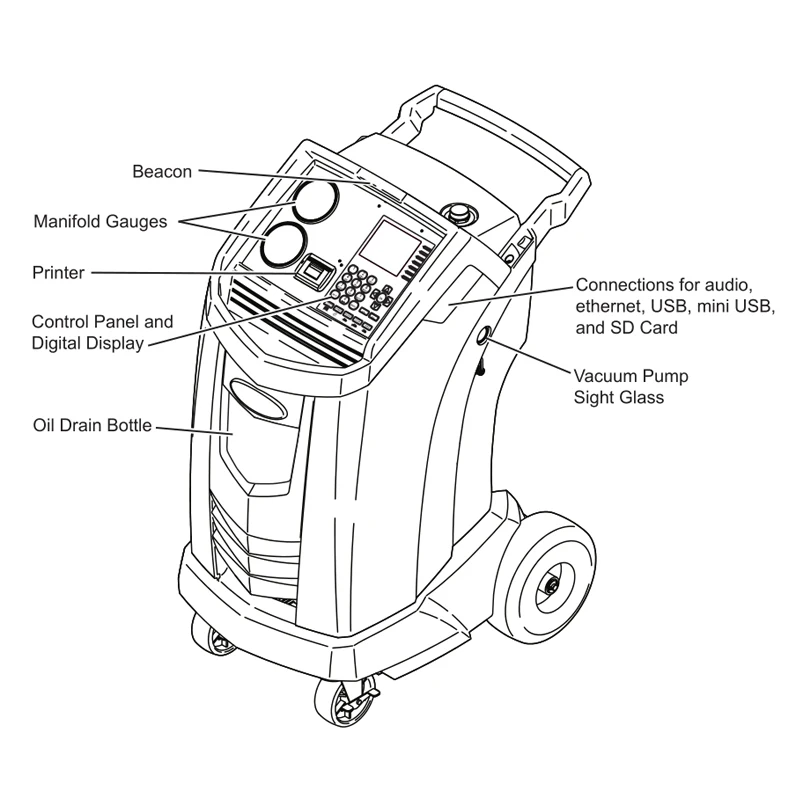 Beacon

Manifold Gauges

Printer

Control Panel and Digital Display

Oil Drain Bottle

Connections for audio, ethernet, USB, mini USB, and SD Card

Vacuum Pump Sight Glass