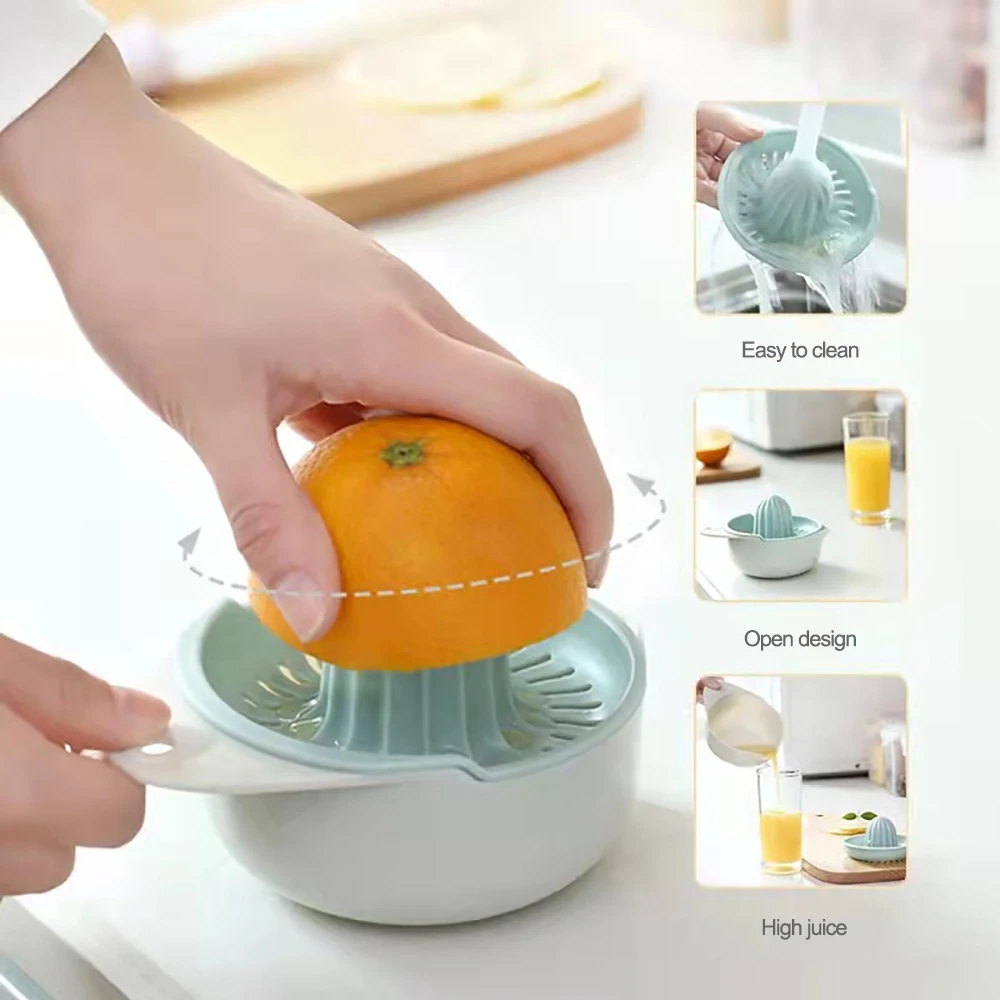 Easy to clean

Open design

High juice