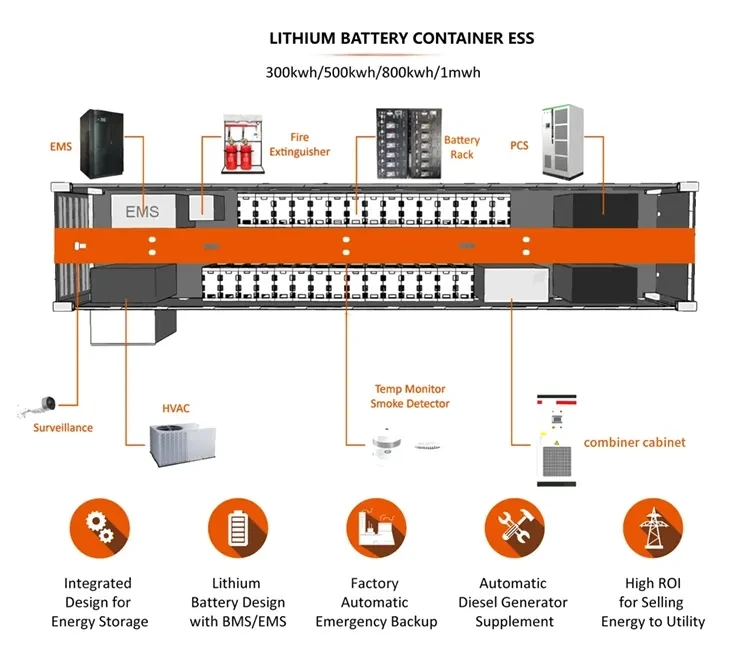 LITHIUM BATTERY CONTAINER ESS

300kwh/500kwh/800kwh/1mwh

EMS

Fire Extinguisher

Battery Rack

PCS

EMS

Surveillance

HVAC

Temp Monitor Smoke Detector

combiner cabinet

Integrated Design for Energy Storage

Lithium Battery Design with BMS/EMS

Factory Automatic Emergency Backup

Automatic Diesel Generator Supplement

High ROI for Selling Energy to Utility