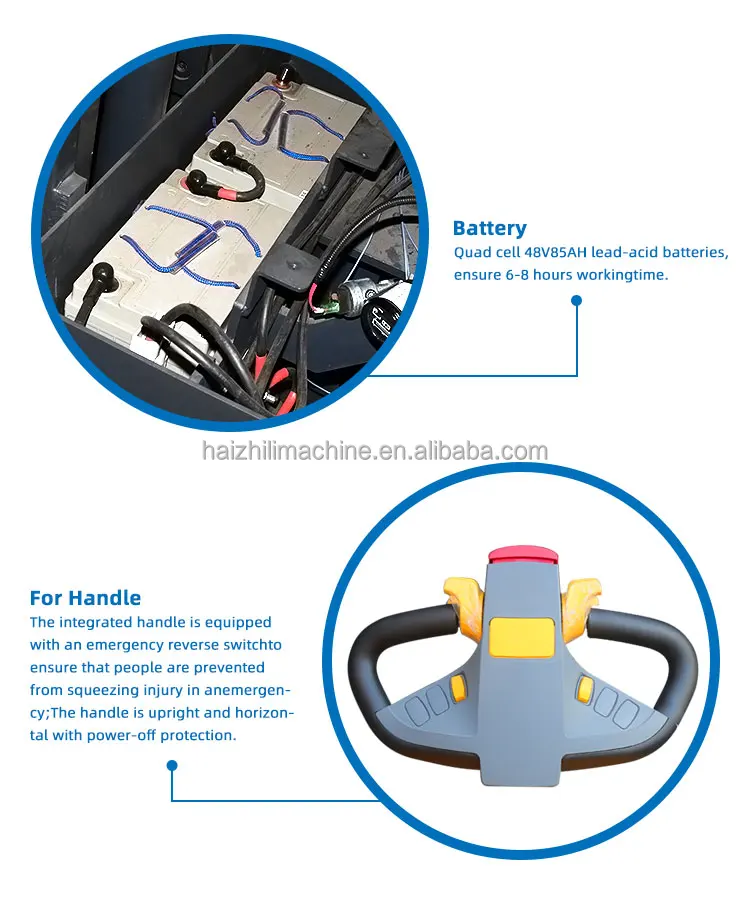 Battery
Quad cell 48V85AH lead-acid batteries, ensure 6-8 hours workingtime.

haizhilimachine.en.alibaba.com

For Handle
The integrated handle is equipped with an emergency reverse switchto ensure that people are prevented from squeezing injury in anemergency;The handle is upright and horizontal with power-off protection.