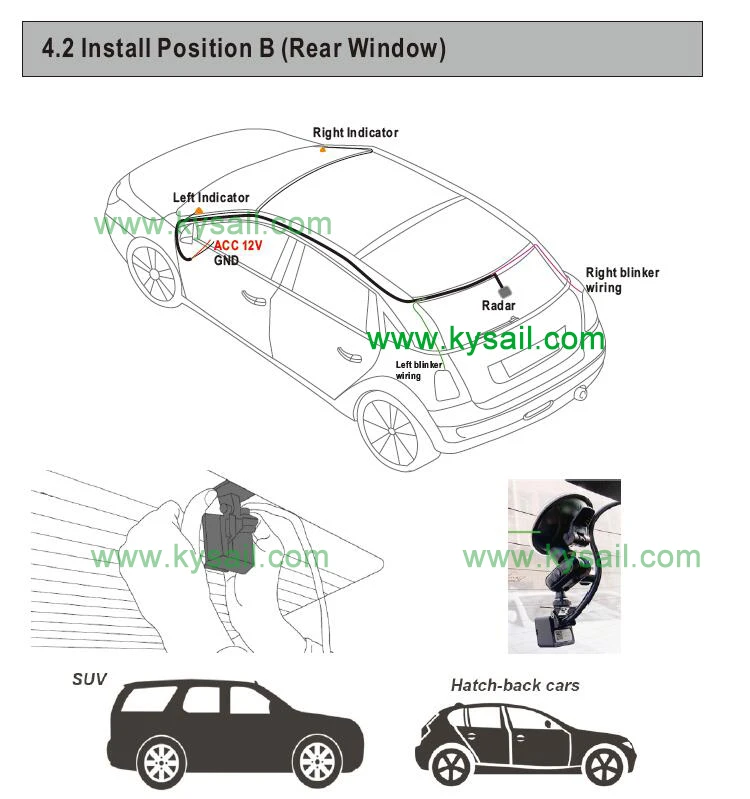 4.2 Install Position B (Rear Window)

Right Indicator

Left Indicator

www.kysail.com

ACC 12V
GND

Right blinker wiring

Radar

www.kysail.com

Left blinker wiring

www.kysail.com

www.kysail.com

SUV

Hatch-back cars