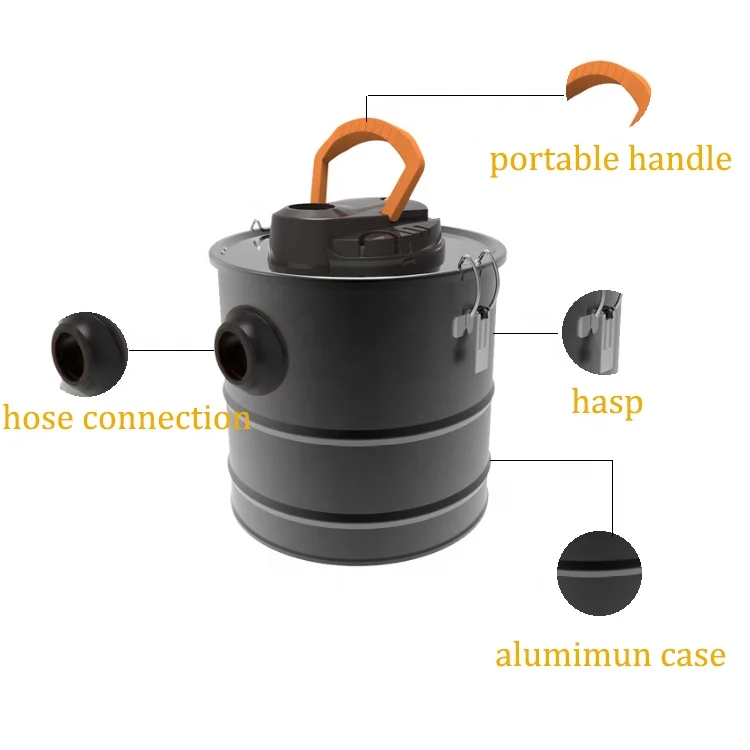 portable handle

hose connection

hasp

alumimun case