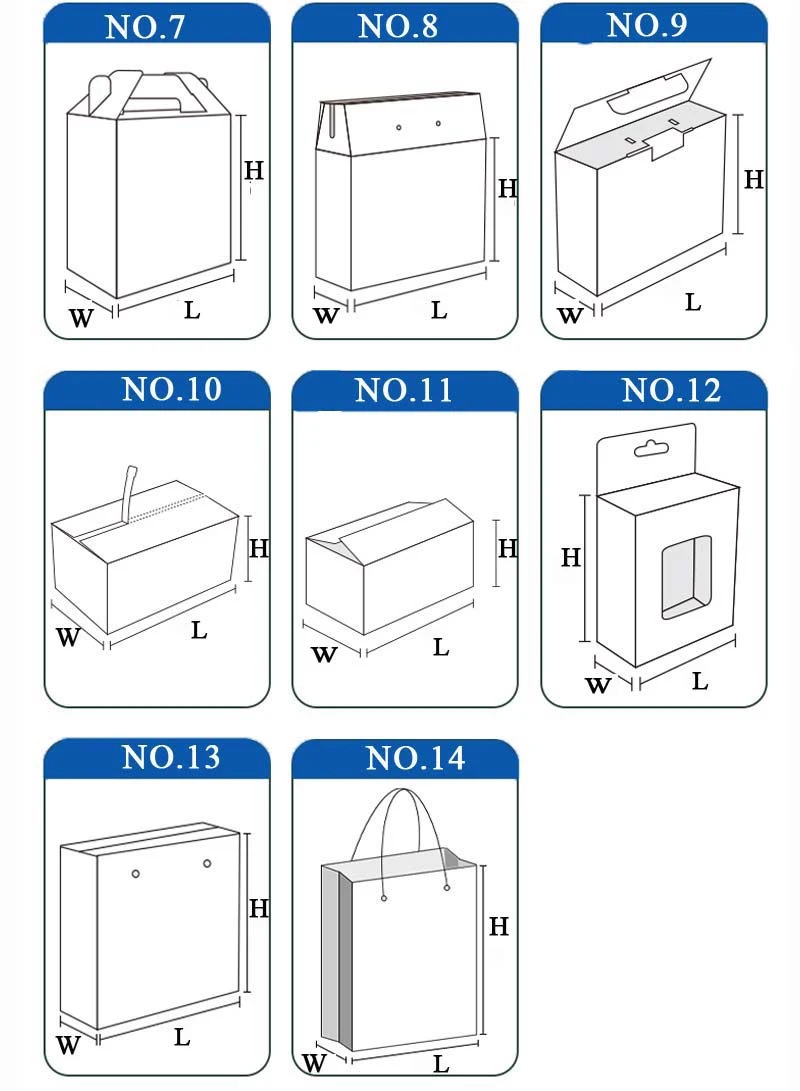 NO.7
H
W
L

NO.8
H
W
L

NO.9
H
W
L

NO.10
H
W
L

NO.11
H
W
L

NO.12
H
W
L

NO.13
H
W
L

NO.14
H
W
L