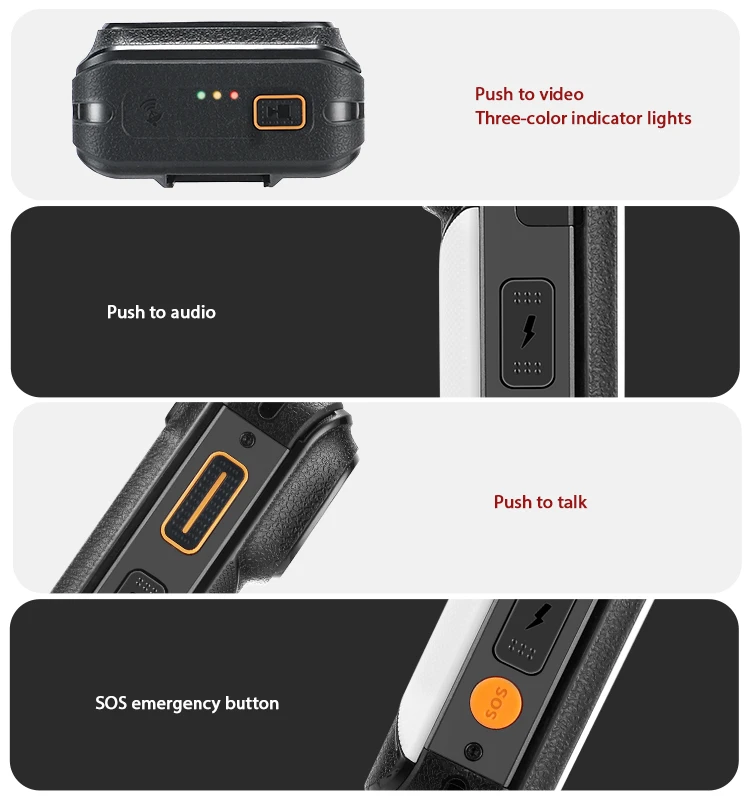 Push to video
Three-color indicator lights

Push to audio

Push to talk

SOS emergency button

SOS