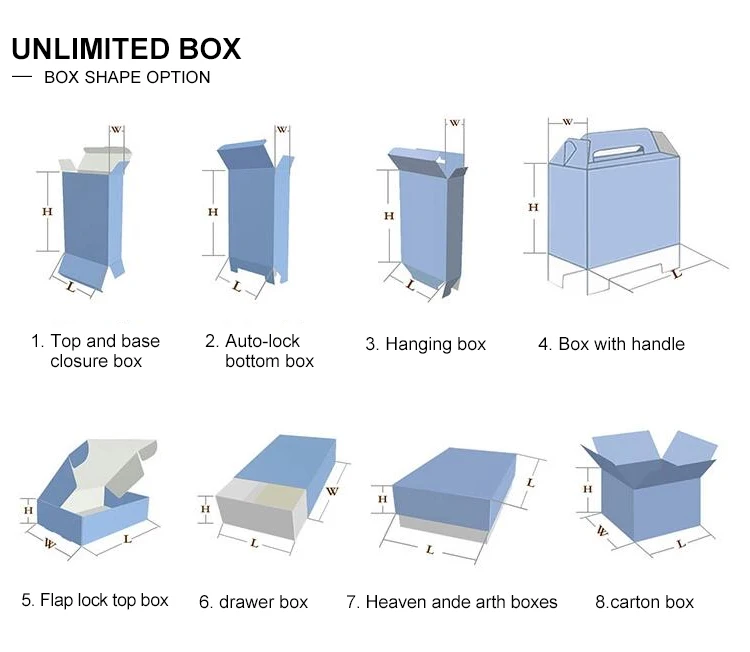 UNLIMITED BOX
— BOX SHAPE OPTION

W
H
L
1. Top and base closure box

W
H
L
2. Auto-lock bottom box

W
H
L
3. Hanging box

W
H
L
4. Box with handle

H
W
L
5. Flap lock top box

H
W
L
6. drawer box

H
L
L
7. Heaven ande arth boxes

H
W
L
8.carton box