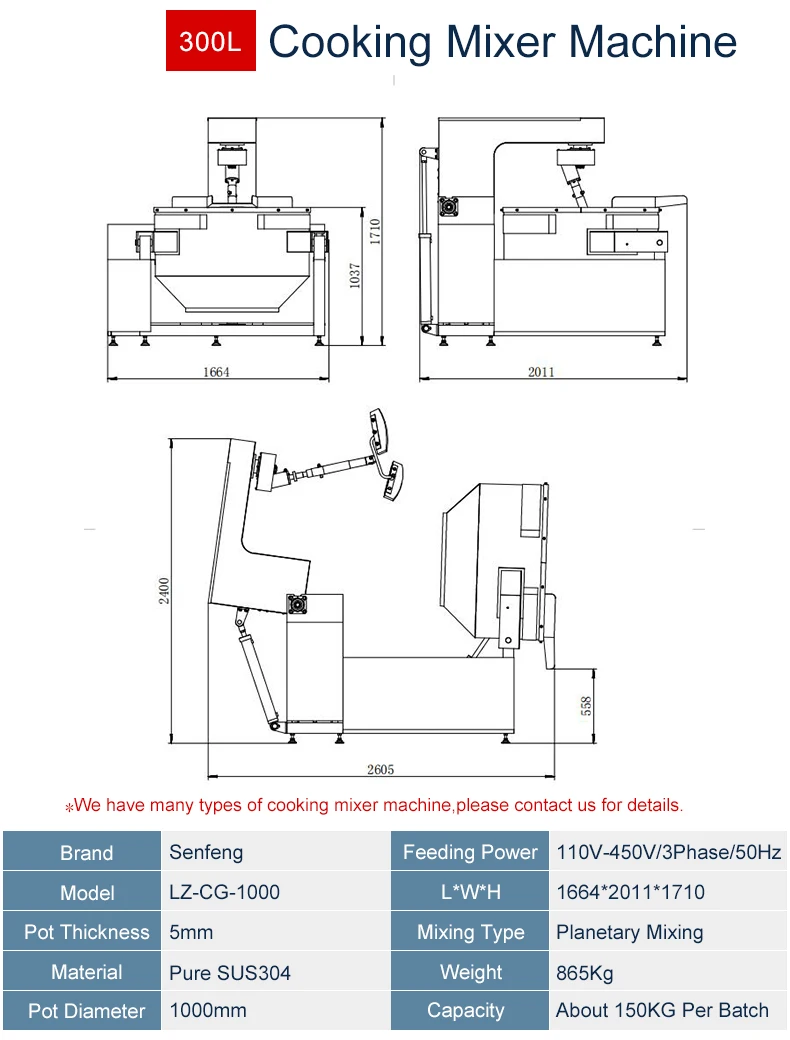 300L Cooking Mixer Machine

1710

1037

1664

2011

2400

558

2605

※We have many types of cooking mixer machine,please contact us for details.

| Brand | Senfeng | Feeding Power | 110V-450V/3Phase/50Hz |
|---|---|---|---|
| Model | LZ-CG-1000 | L*W*H | 1664*2011*1710 |
| Pot Thickness | 5mm | Mixing Type | Planetary Mixing |
| Material | Pure SUS304 | Weight | 865Kg |
| Pot Diameter | 1000mm | Capacity | About 150KG Per Batch |