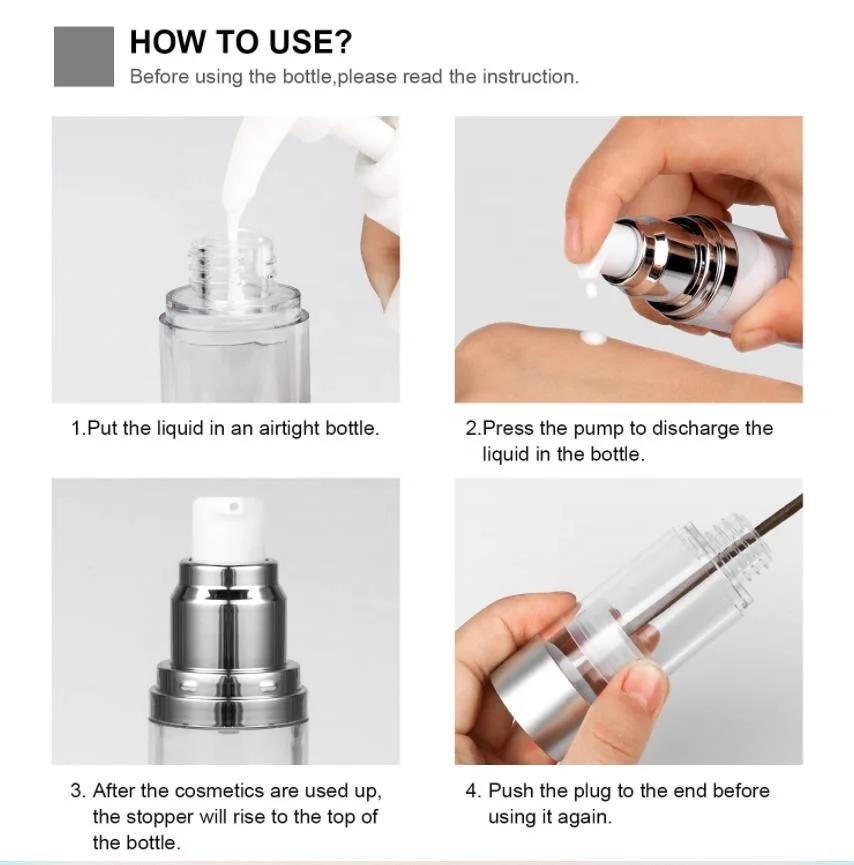 HOW TO USE?
Before using the bottle,please read the instruction.

1.Put the liquid in an airtight bottle.

2.Press the pump to discharge the liquid in the bottle.

3. After the cosmetics are used up, the stopper will rise to the top of the bottle.

4. Push the plug to the end before using it again.