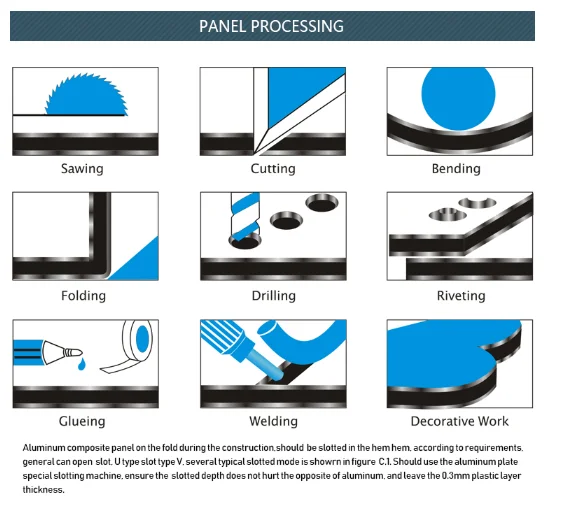 PANEL PROCESSING

Sawing

Cutting

Bending

Folding

Drilling

Riveting

Glueing

Welding

Decorative Work

Aluminum composite panel on the fold during the construction,should be slotted in the hem hem, according to requirements, general can open slot, U type slot type V, several typical slotted mode is showrn in figure C.1. Should use the aluminum plate special slotting machine, ensure the slotted depth does not hurt the opposite of aluminum, and leave the 0.3mm plastic layer thickness.