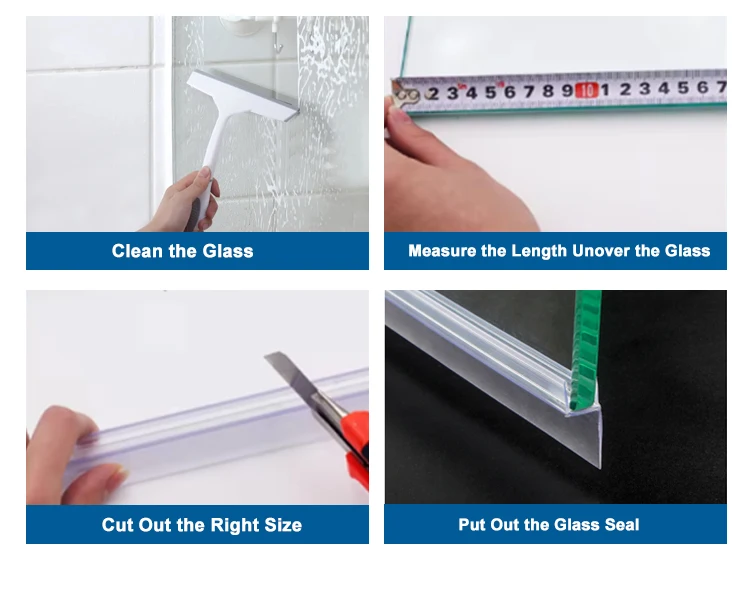 Clean the Glass

2 3 4 5 6 7 8 9 10 1 2 3 4 5 6 7

Measure the Length Unover the Glass

Cut Out the Right Size

Put Out the Glass Seal