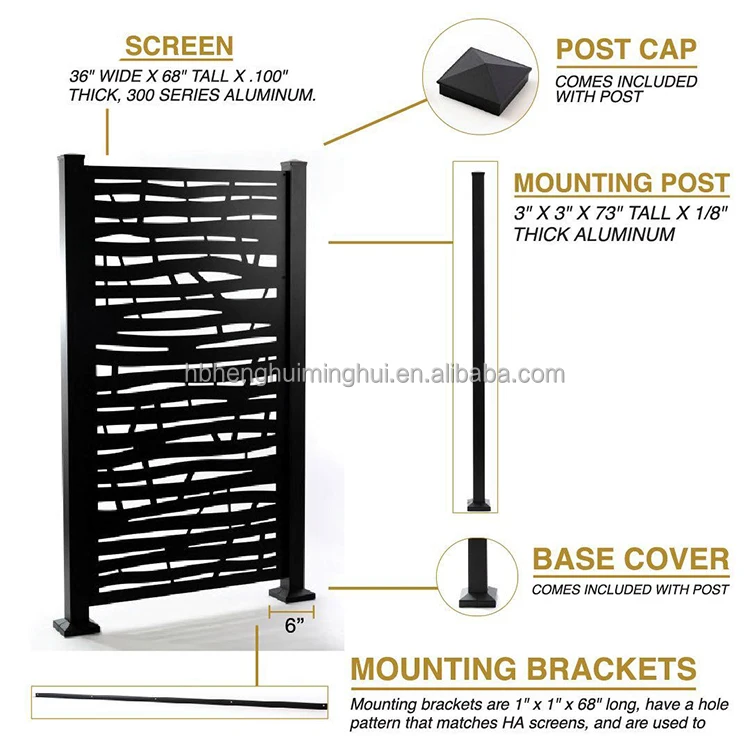 SCREEN
36" WIDE X 68" TALL X .100" THICK, 300 SERIES ALUMINUM.

POST CAP
COMES INCLUDED WITH POST

MOUNTING POST
3" X 3" X 73" TALL X 1/8" THICK ALUMINUM

hbhenghuiminghui.en.alibaba.com

BASE COVER
COMES INCLUDED WITH POST

6"

MOUNTING BRACKETS
Mounting brackets are 1" x 1" x 68" long, have a hole pattern that matches HA screens, and are used to