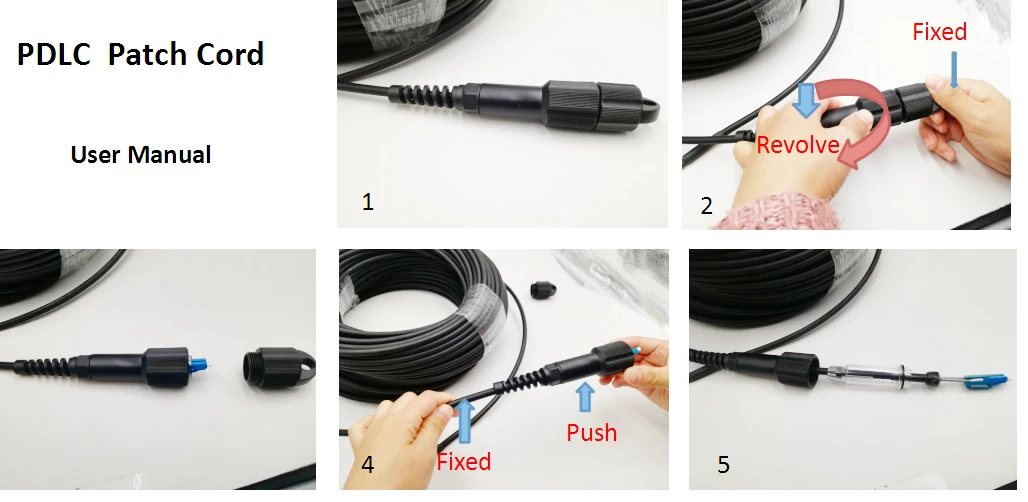 PDLC Patch Cord

User Manual

1

Fixed

Revolve

2

4

Fixed

Push

5