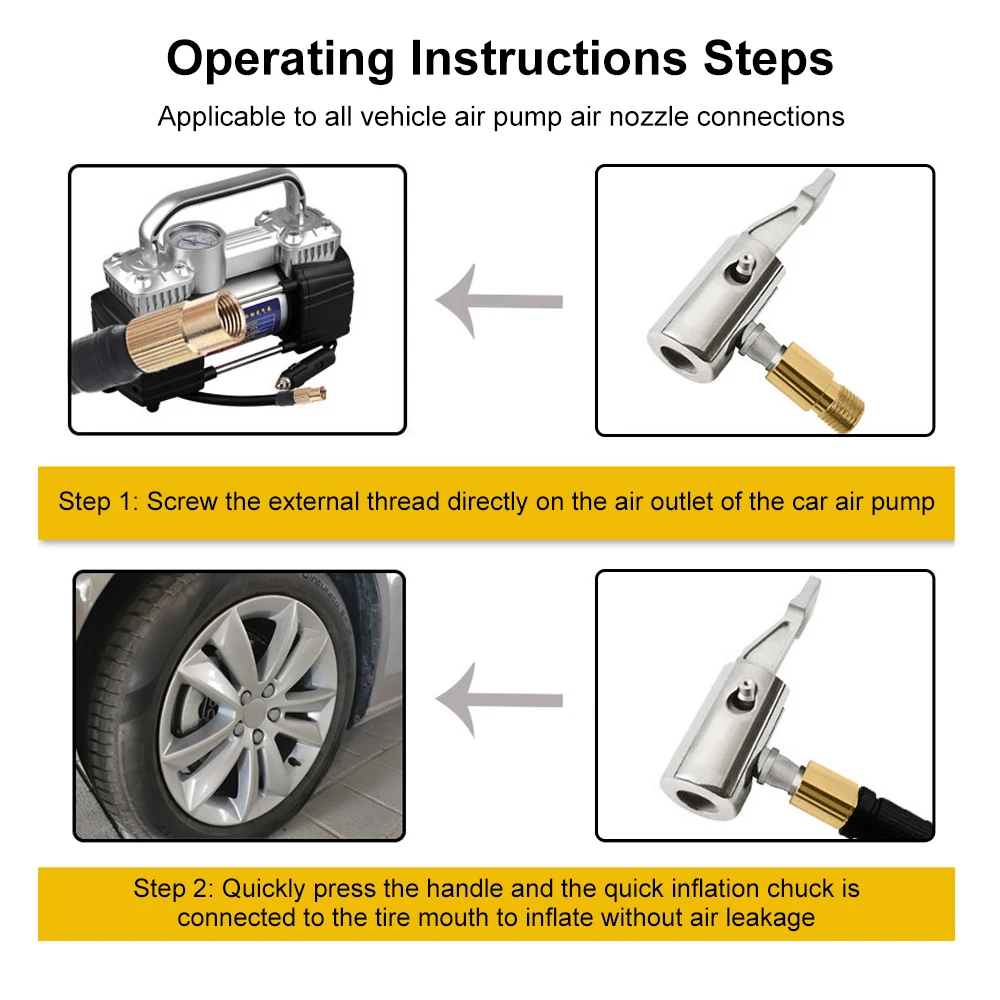 Operating Instructions Steps

Applicable to all vehicle air pump air nozzle connections

Step 1: Screw the external thread directly on the air outlet of the car air pump

Step 2: Quickly press the handle and the quick inflation chuck is connected to the tire mouth to inflate without air leakage