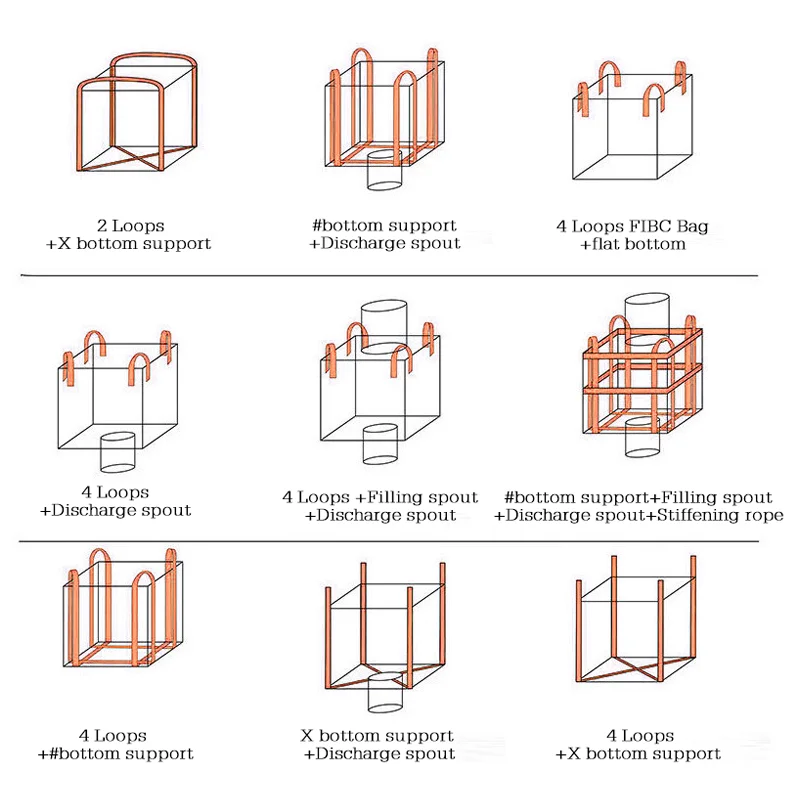 2 Loops
+X bottom support

#bottom support
+Discharge spout

4 Loops FIBC Bag
+flat bottom

4 Loops
+Discharge spout

4 Loops +Filling spout
+Discharge spout

#bottom support+Filling spout
+Discharge spout+Stiffening rope

4 Loops
+#bottom support

X bottom support
+Discharge spout

4 Loops
+X bottom support