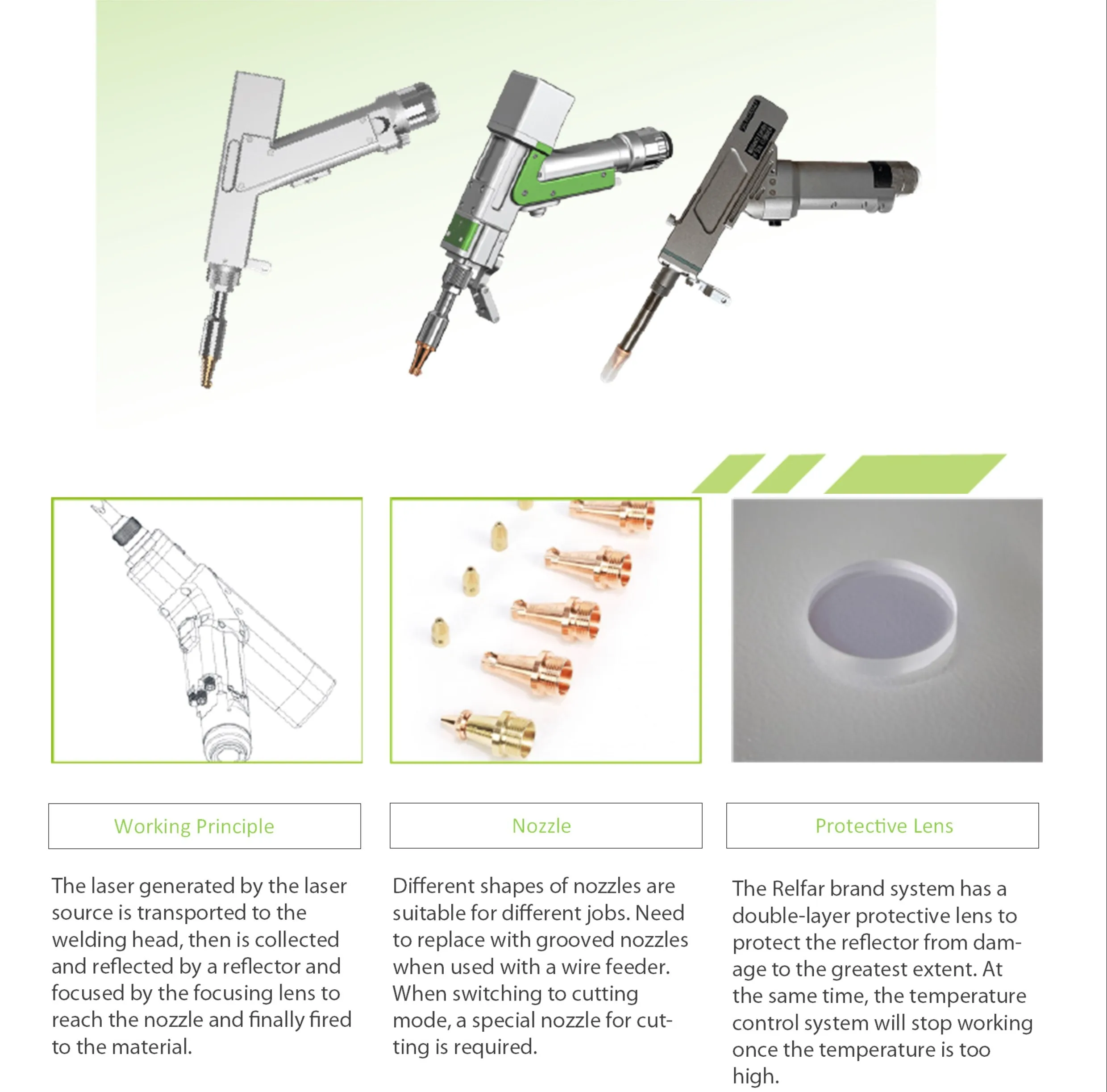 Working Principle

The laser generated by the laser source is transported to the welding head, then is collected and reflected by a reflector and focused by the focusing lens to reach the nozzle and finally fired to the material.

Nozzle

Different shapes of nozzles are suitable for different jobs. Need to replace with grooved nozzles when used with a wire feeder. When switching to cutting mode, a special nozzle for cutting is required.

Protective Lens

The Relfar brand system has a double-layer protective lens to protect the reflector from damage to the greatest extent. At the same time, the temperature control system will stop working once the temperature is too high.