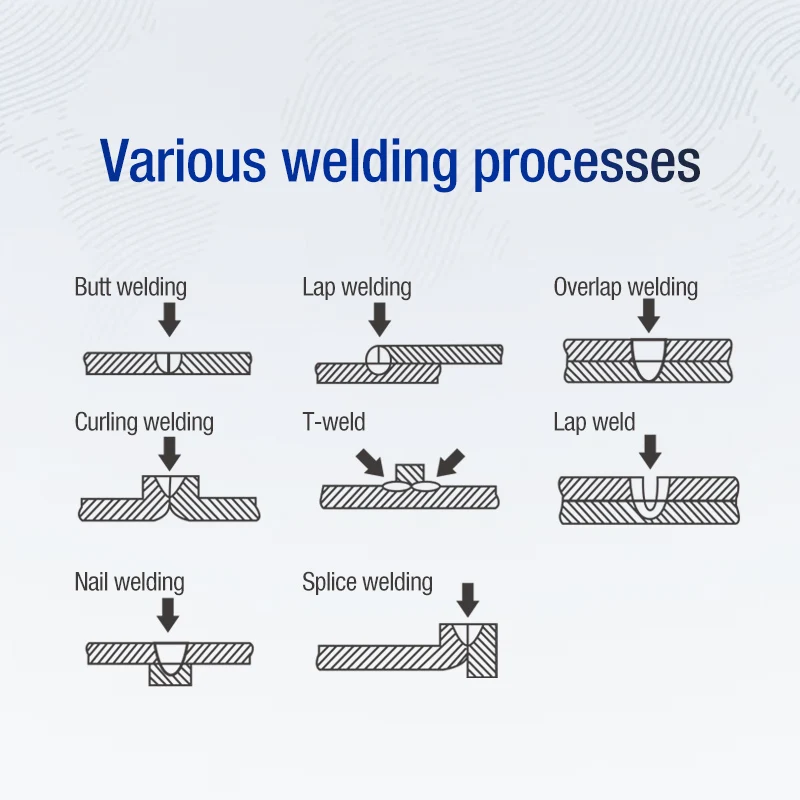 Various welding processes

Butt welding

Lap welding

Overlap welding

Curling welding

T-weld

Lap weld

Nail welding

Splice welding