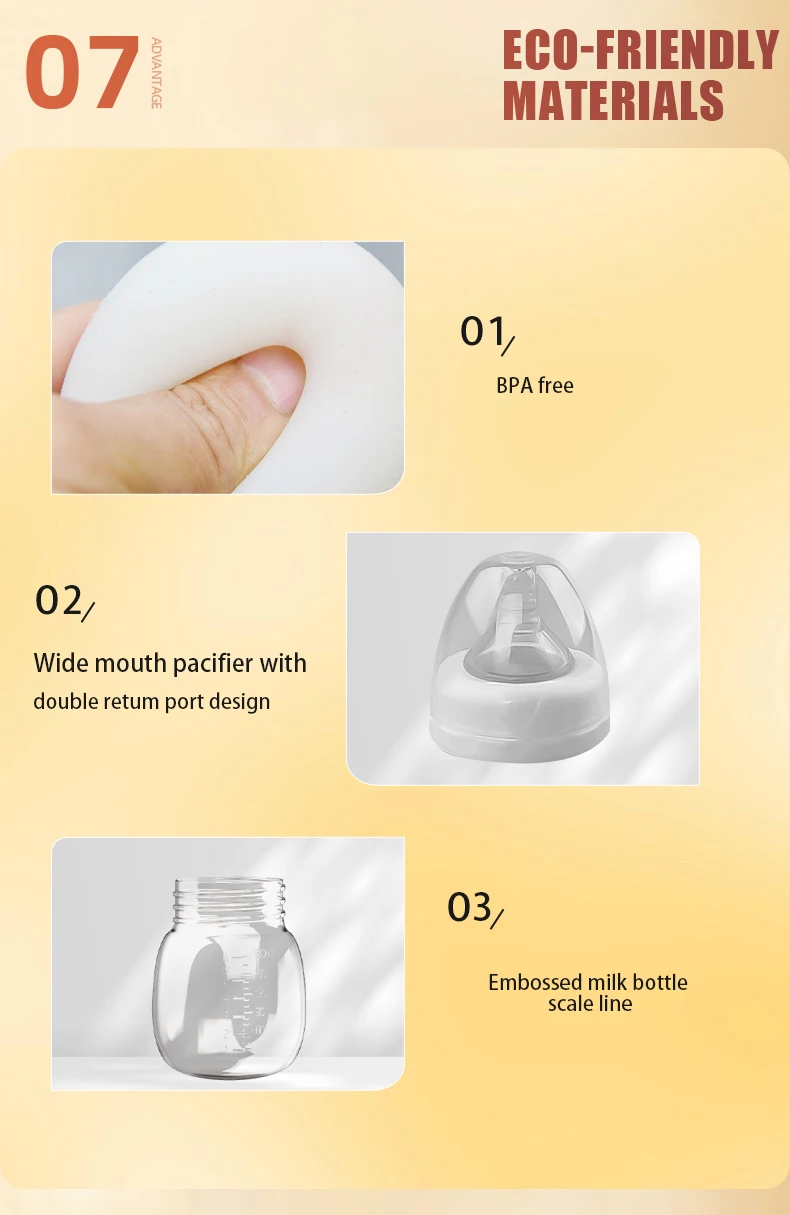 07 ADVANTAGE

ECO-FRIENDLY MATERIALS

01/

BPA free

02/

Wide mouth pacifier with double retum port design

03/

Embossed milk bottle scale line