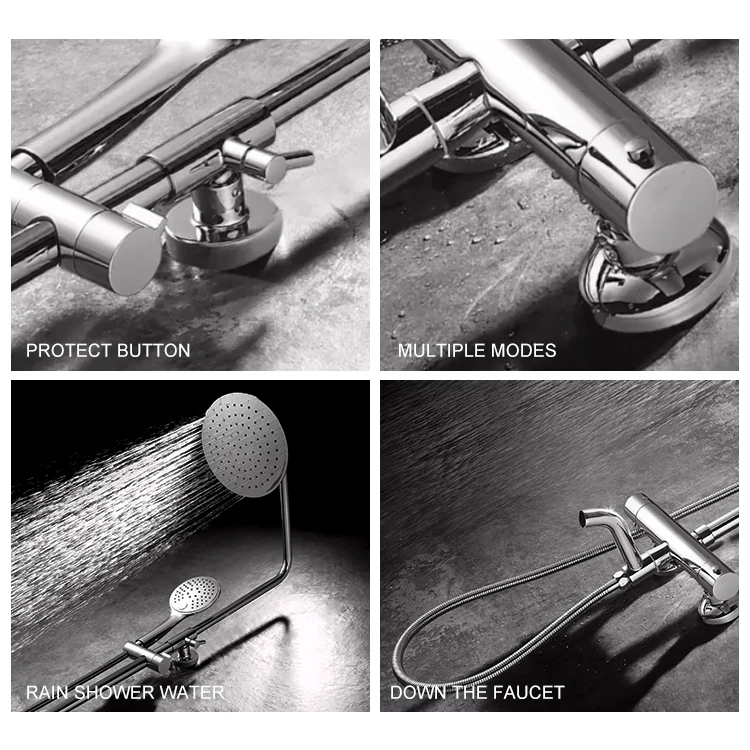 PROTECT BUTTON

MULTIPLE MODES

RAIN SHOWER WATER

DOWN THE FAUCET