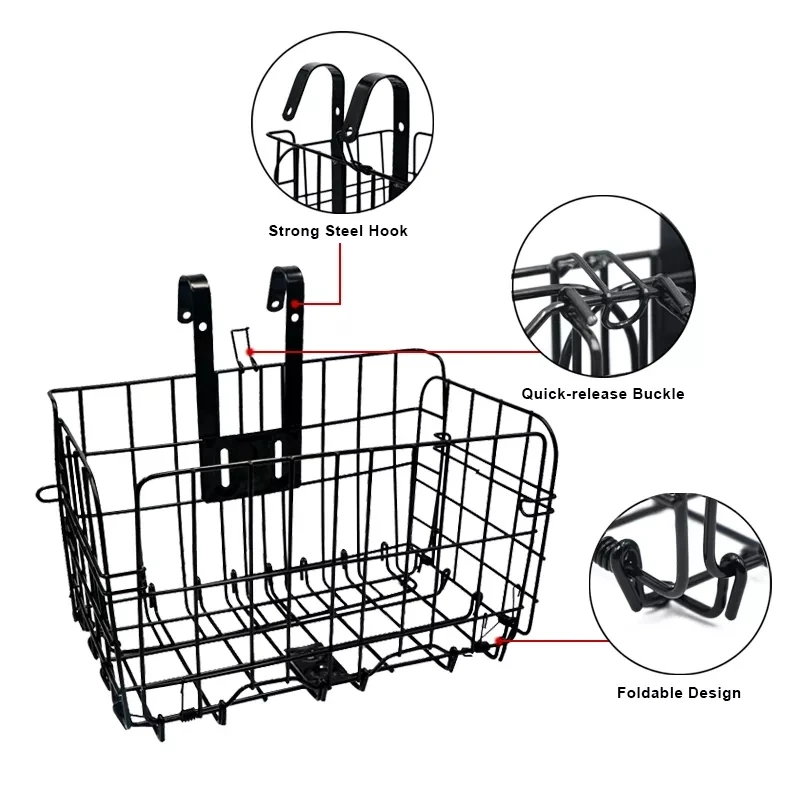 Strong Steel Hook

Quick-release Buckle

Foldable Design