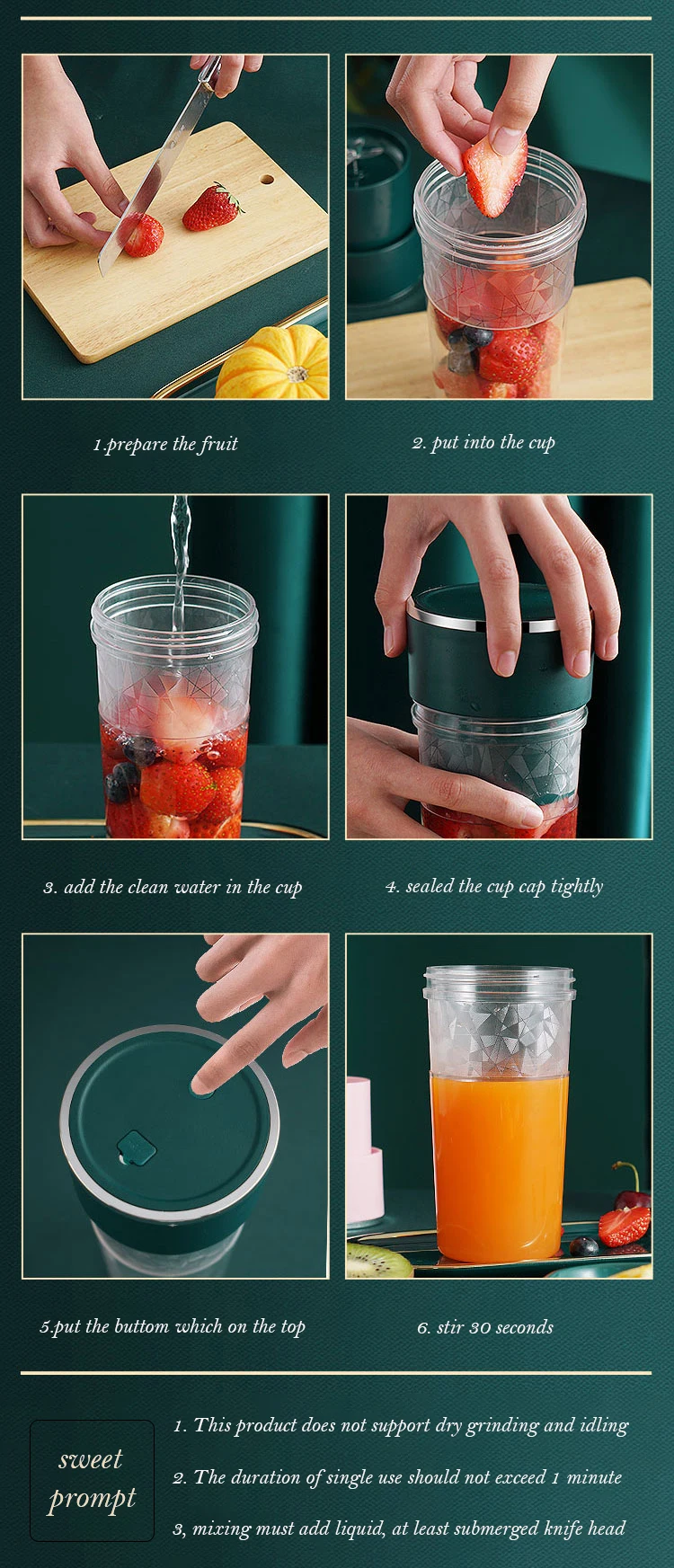 1.prepare the fruit

2. put into the cup

3. add the clean water in the cup

4. sealed the cup cap tightly

5.put the buttom which on the top

6. stir 30 seconds

sweet prompt

1. This product does not support dry grinding and idling

2. The duration of single use should not exceed 1 minute

3, mixing must add liquid, at least submerged knife head